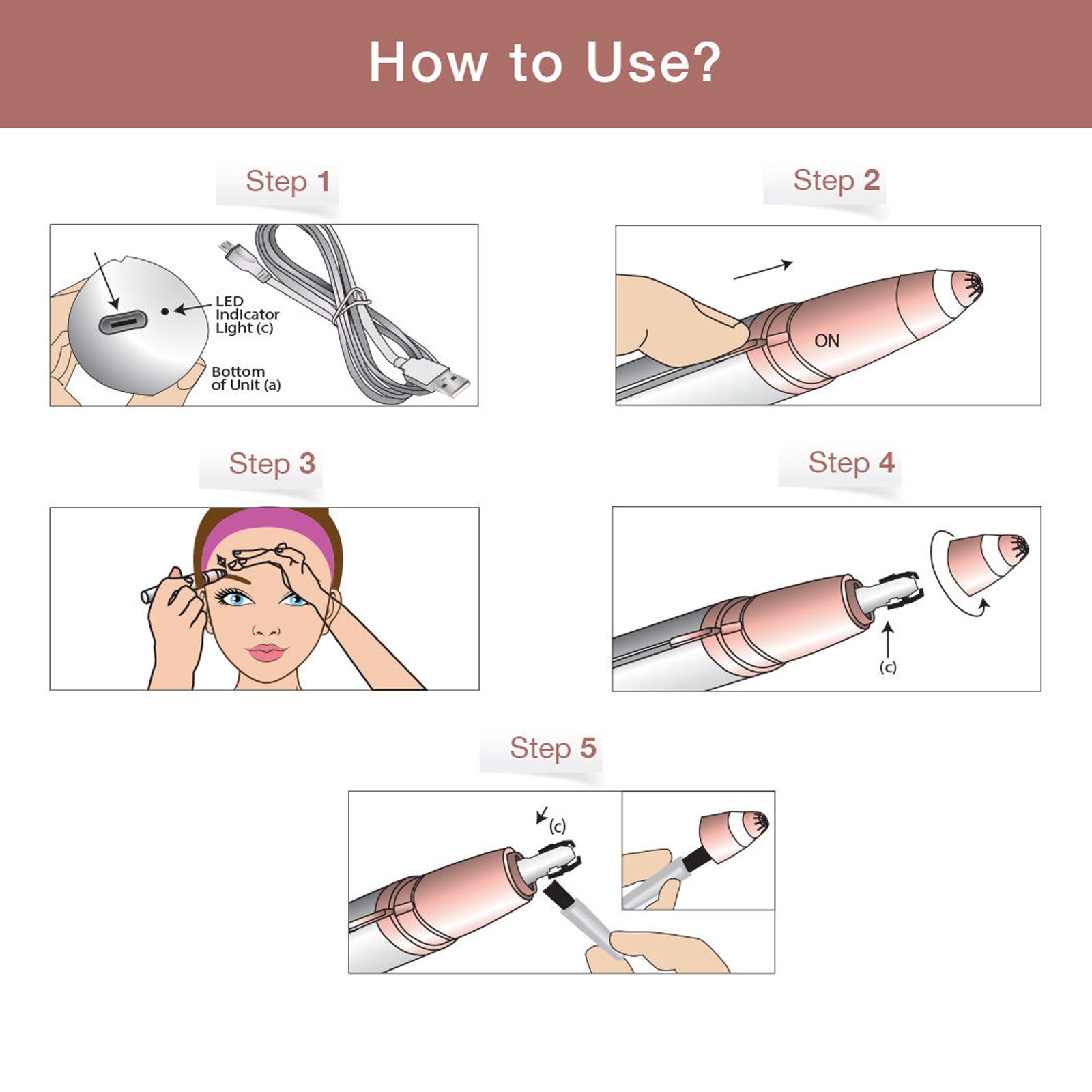 How to Use?

Step 1

LED Indicator Light (c)

Bottom of Unit (a)

Step 2

ON

Step 3

Step 4

(c)

Step 5

(c)