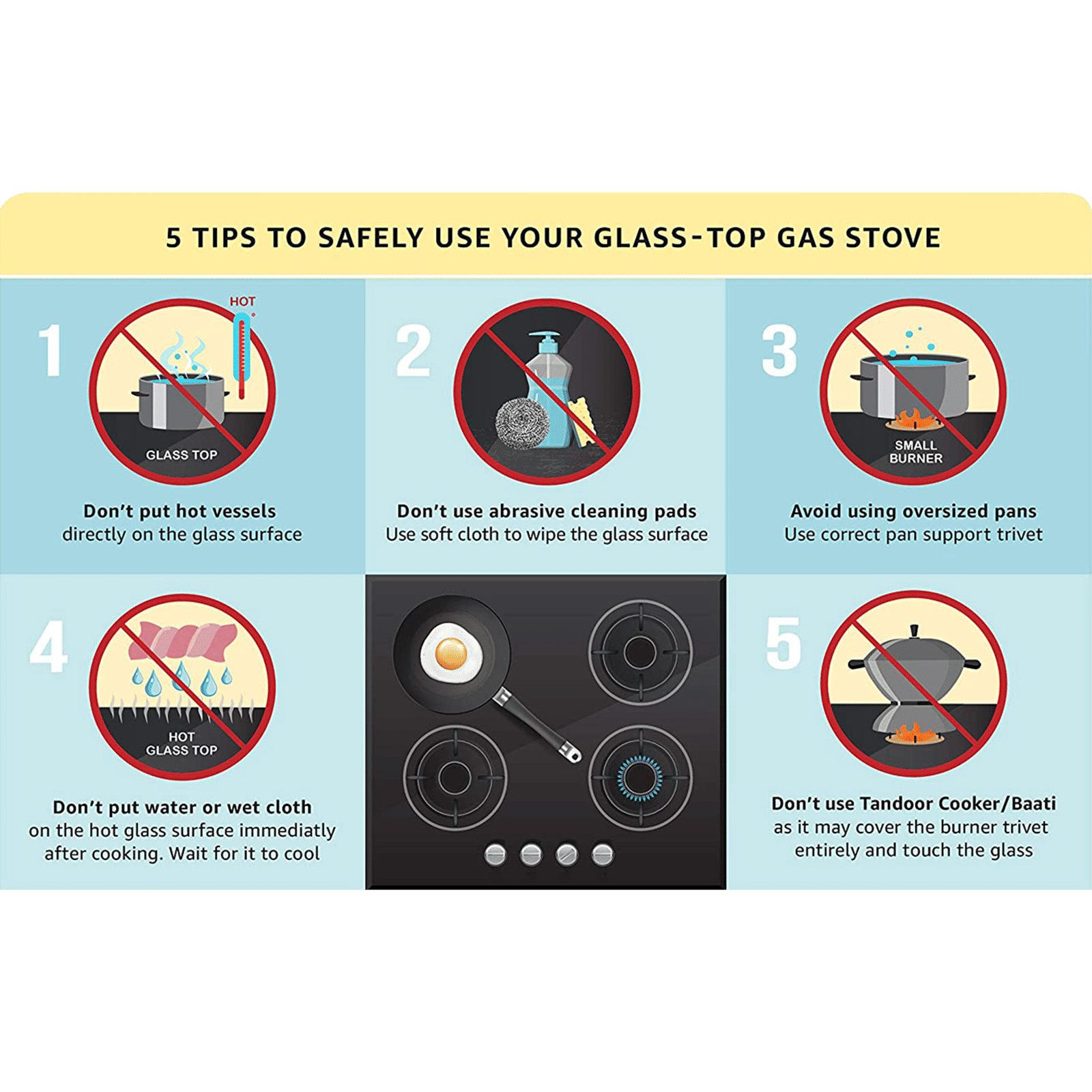 5 TIPS TO SAFELY USE YOUR GLASS-TOP GAS STOVE

1

HOT

GLASS TOP

Don't put hot vessels
directly on the glass surface

2

Don't use abrasive cleaning pads
Use soft cloth to wipe the glass surface

3

SMALL BURNER

Avoid using oversized pans
Use correct pan support trivet

4

HOT GLASS TOP

Don't put water or wet cloth
on the hot glass surface immediatly after cooking. Wait for it to cool

5

Don't use Tandoor Cooker/Baati
as it may cover the burner trivet entirely and touch the glass