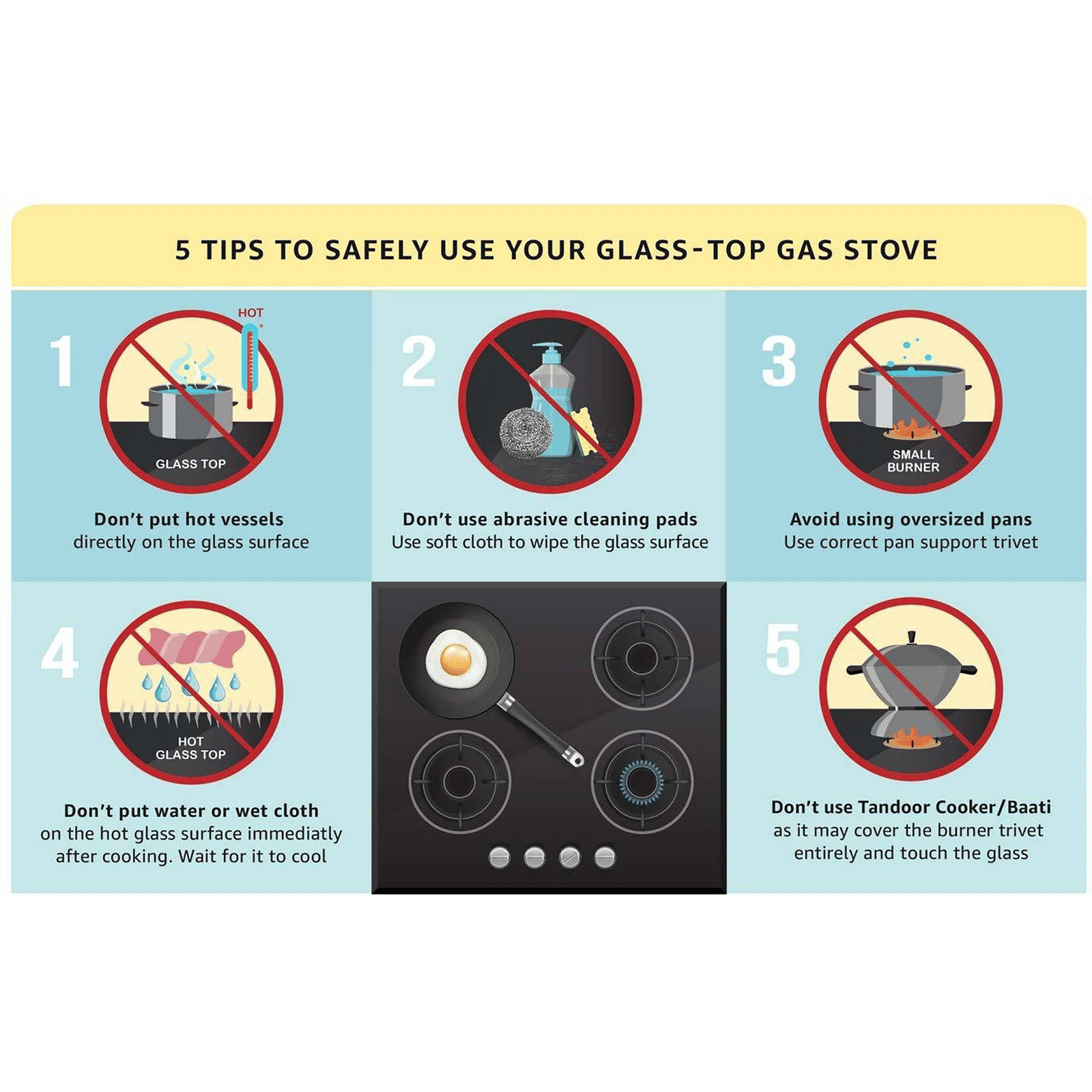 5 TIPS TO SAFELY USE YOUR GLASS-TOP GAS STOVE

1

HOT

GLASS TOP

Don't put hot vessels
directly on the glass surface

2

Don't use abrasive cleaning pads
Use soft cloth to wipe the glass surface

3

SMALL BURNER

Avoid using oversized pans
Use correct pan support trivet

4

HOT GLASS TOP

Don't put water or wet cloth
on the hot glass surface immediatly after cooking. Wait for it to cool

5

Don't use Tandoor Cooker/Baati
as it may cover the burner trivet entirely and touch the glass