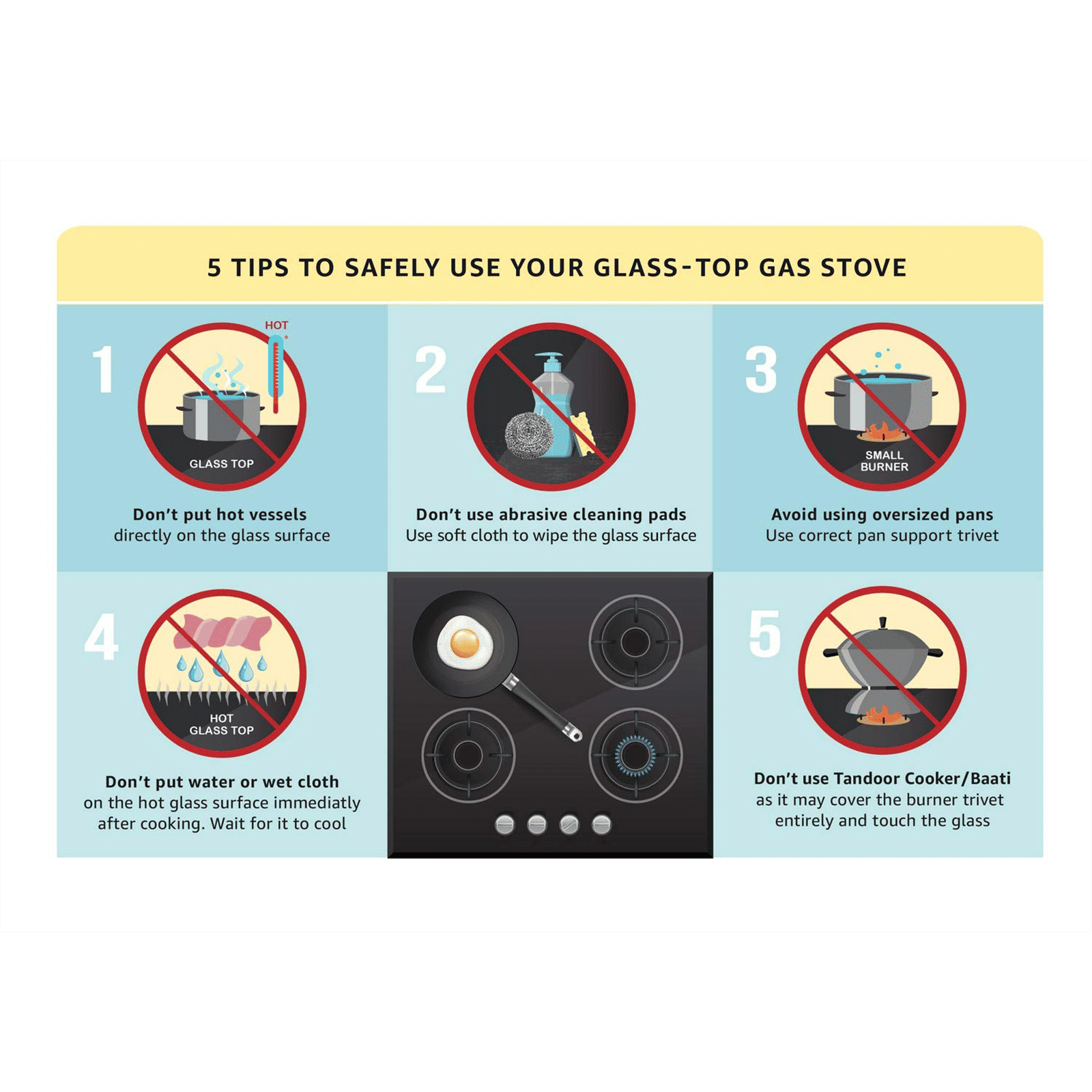 5 TIPS TO SAFELY USE YOUR GLASS-TOP GAS STOVE

1

HOT

GLASS TOP

Don't put hot vessels
directly on the glass surface

2

Don't use abrasive cleaning pads
Use soft cloth to wipe the glass surface

3

SMALL BURNER

Avoid using oversized pans
Use correct pan support trivet

4

HOT GLASS TOP

Don't put water or wet cloth
on the hot glass surface immediatly after cooking. Wait for it to cool

5

Don't use Tandoor Cooker/Baati
as it may cover the burner trivet entirely and touch the glass