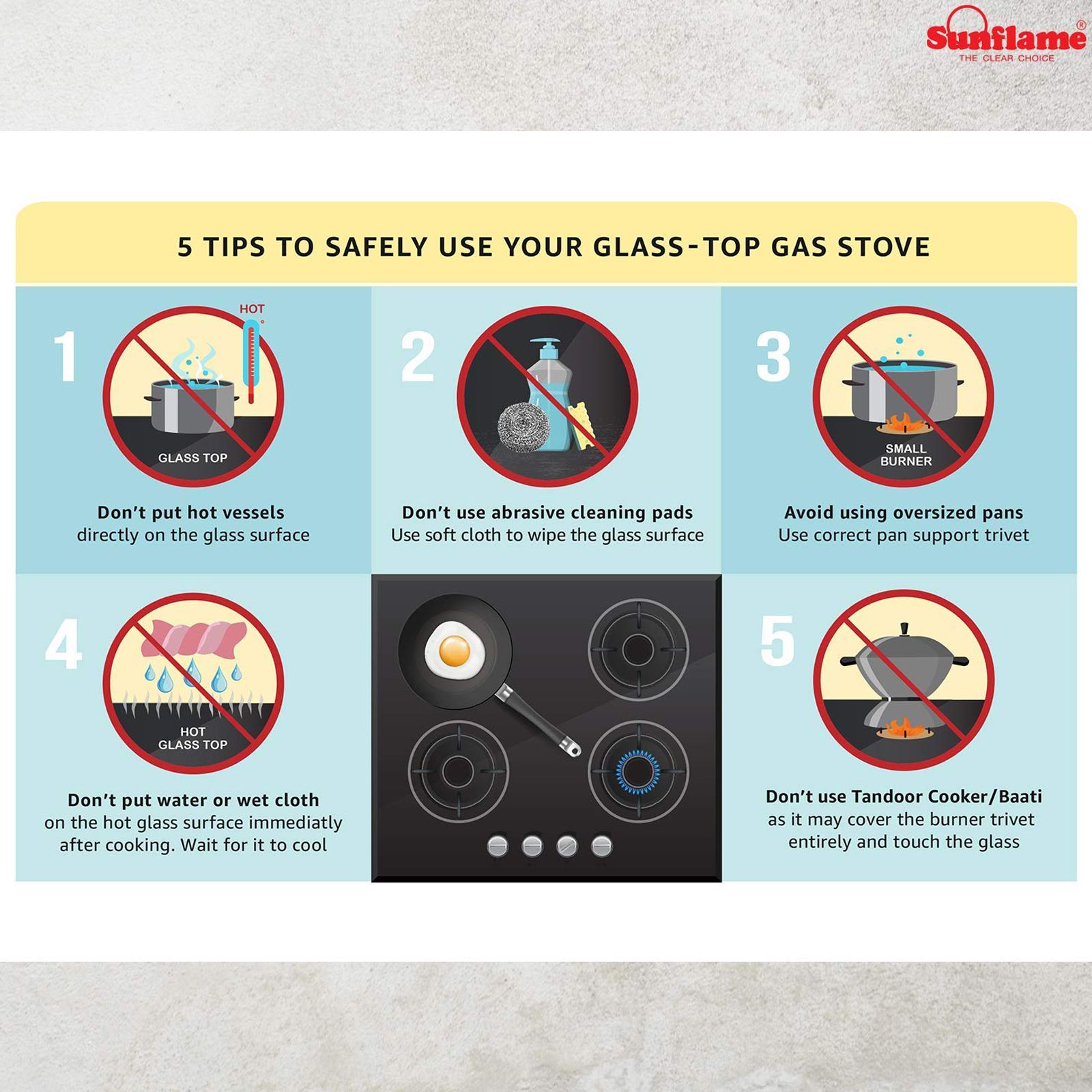 Sunflame®
THE CLEAR CHOICE

5 TIPS TO SAFELY USE YOUR GLASS-TOP GAS STOVE

1

HOT

GLASS TOP

Don't put hot vessels
directly on the glass surface

2

Don't use abrasive cleaning pads
Use soft cloth to wipe the glass surface

3

SMALL BURNER

Avoid using oversized pans
Use correct pan support trivet

4

HOT GLASS TOP

Don't put water or wet cloth
on the hot glass surface immediatly after cooking. Wait for it to cool

5

Don't use Tandoor Cooker/Baati
as it may cover the burner trivet entirely and touch the glass