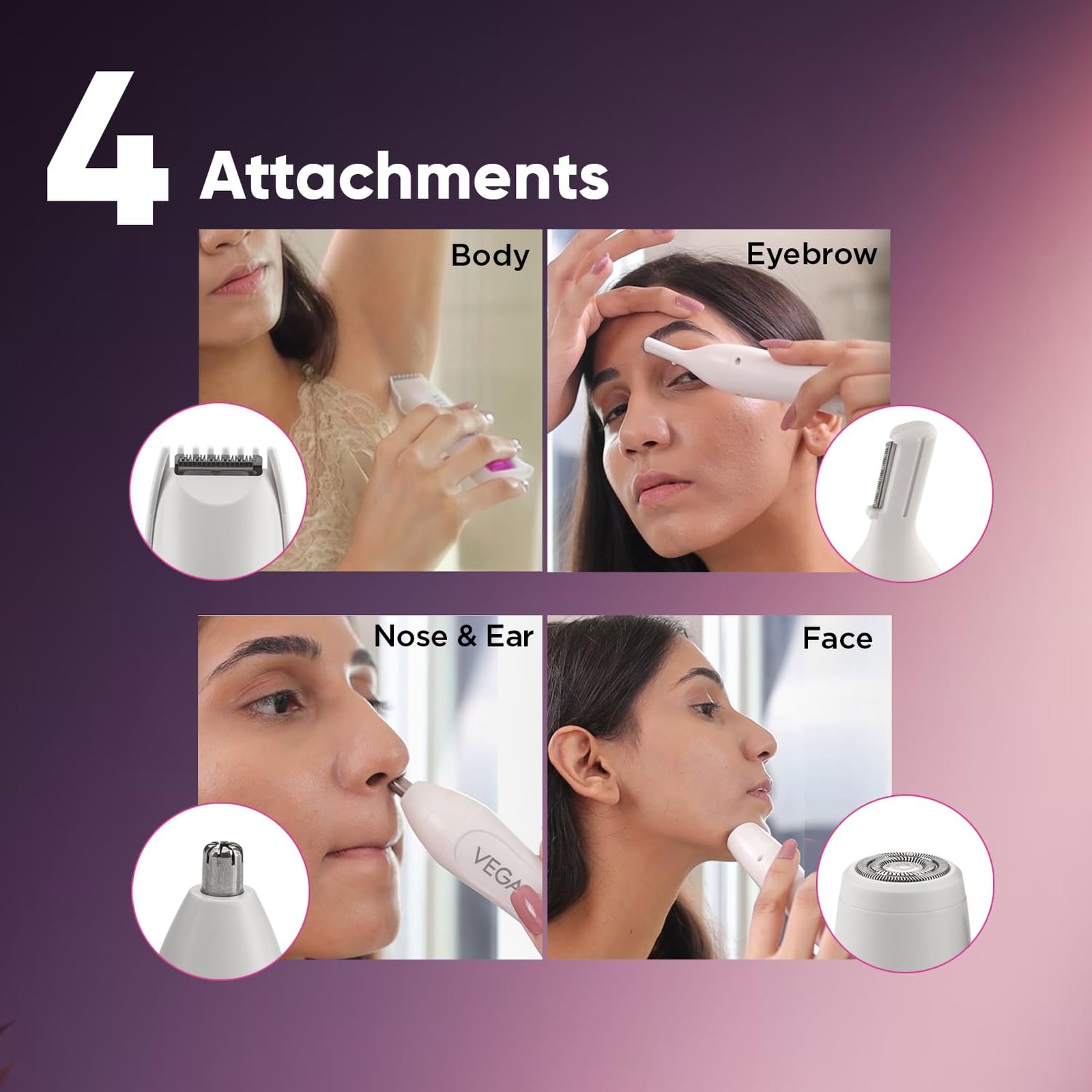 4 Attachments

Body

Eyebrow

Nose & Ear

VEGA

Face