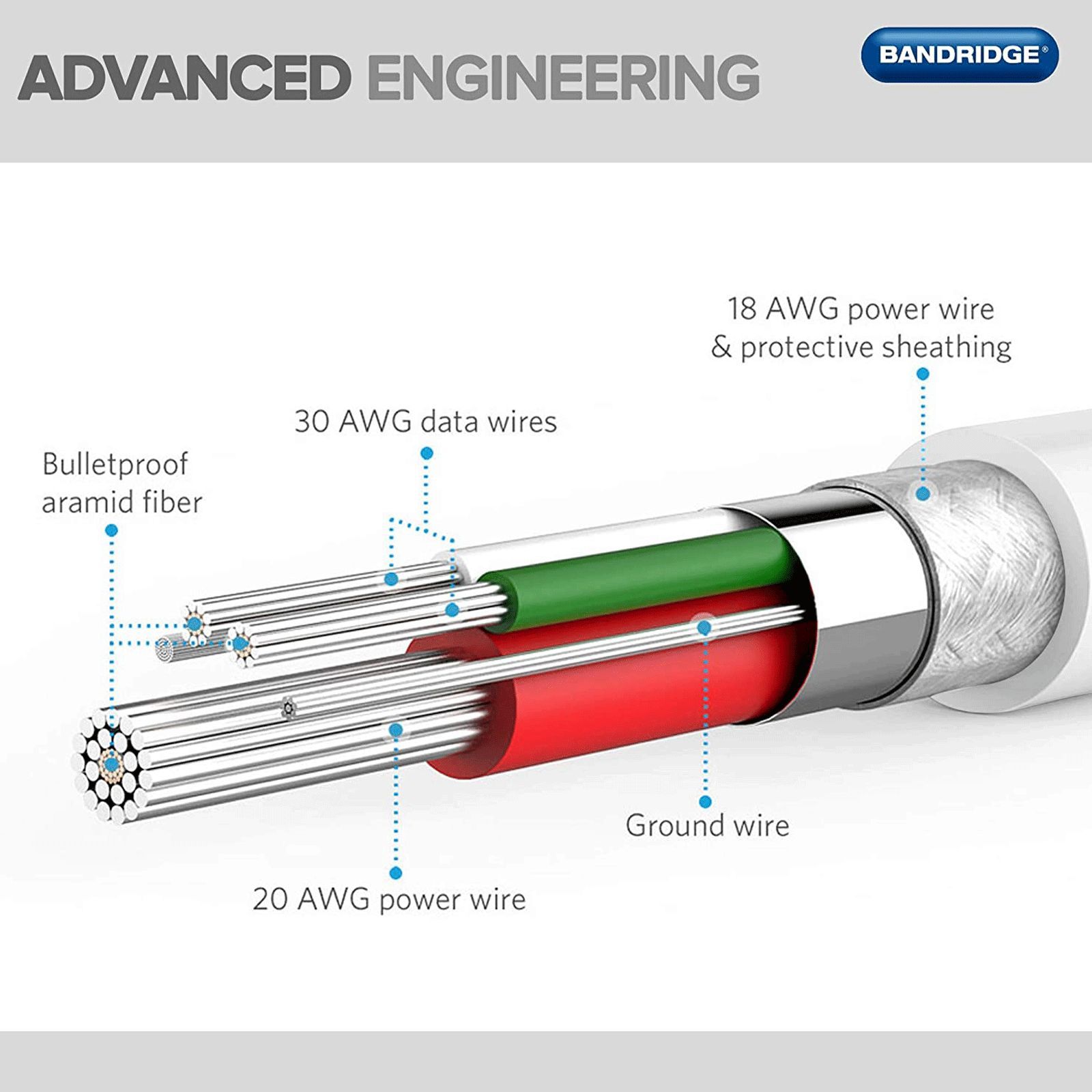 ADVANCED ENGINEERING

BANDRIDGE®

18 AWG power wire & protective sheathing

30 AWG data wires

Bulletproof aramid fiber

Ground wire

20 AWG power wire