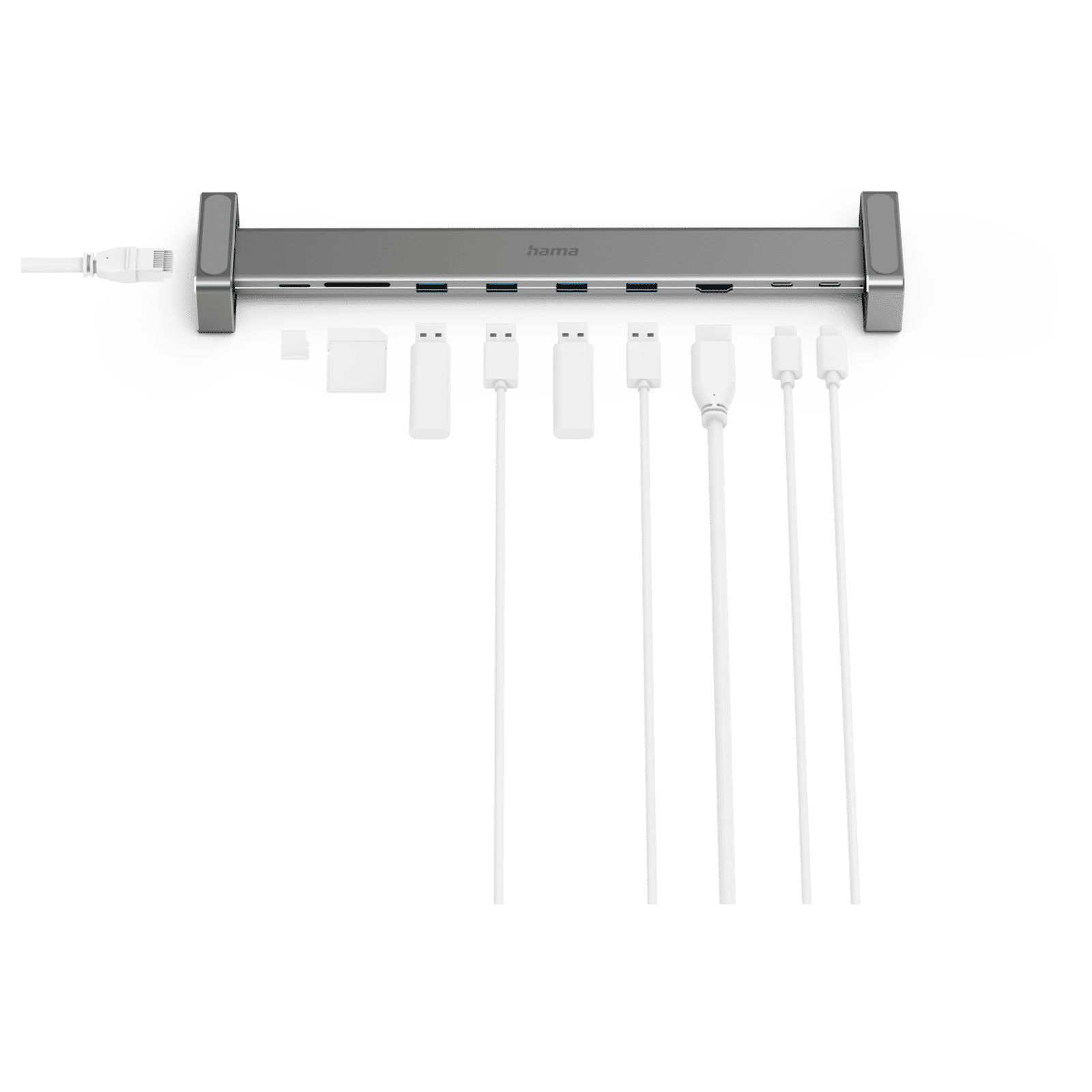 hama