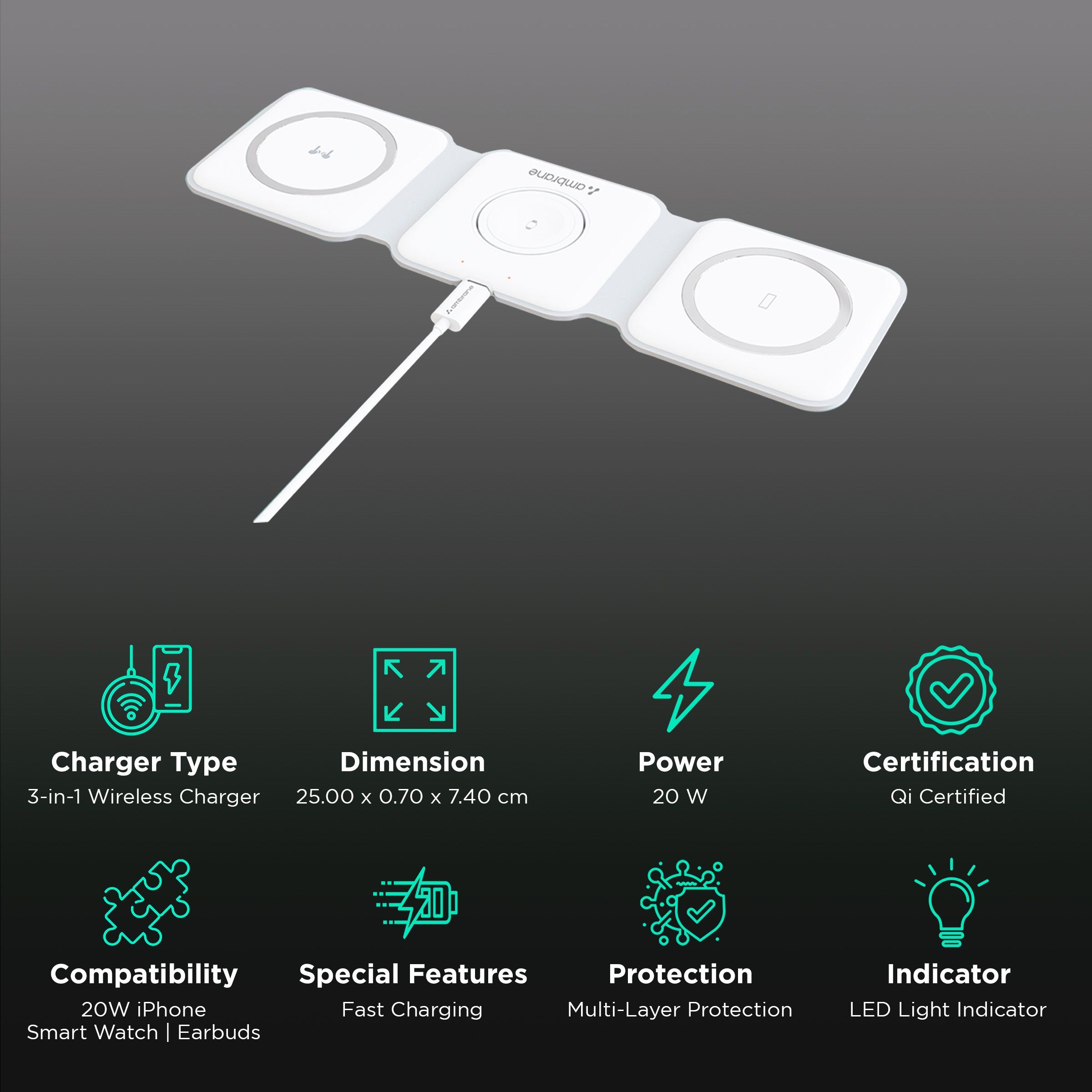 ambrane

ambrane

Charger Type
3-in-1 Wireless Charger

Dimension
25.00 x 0.70 x 7.40 cm

Power
20 W

Certification
Qi Certified

Compatibility
20W iPhone
Smart Watch | Earbuds

Special Features
Fast Charging

Protection
Multi-Layer Protection

Indicator
LED Light Indicator