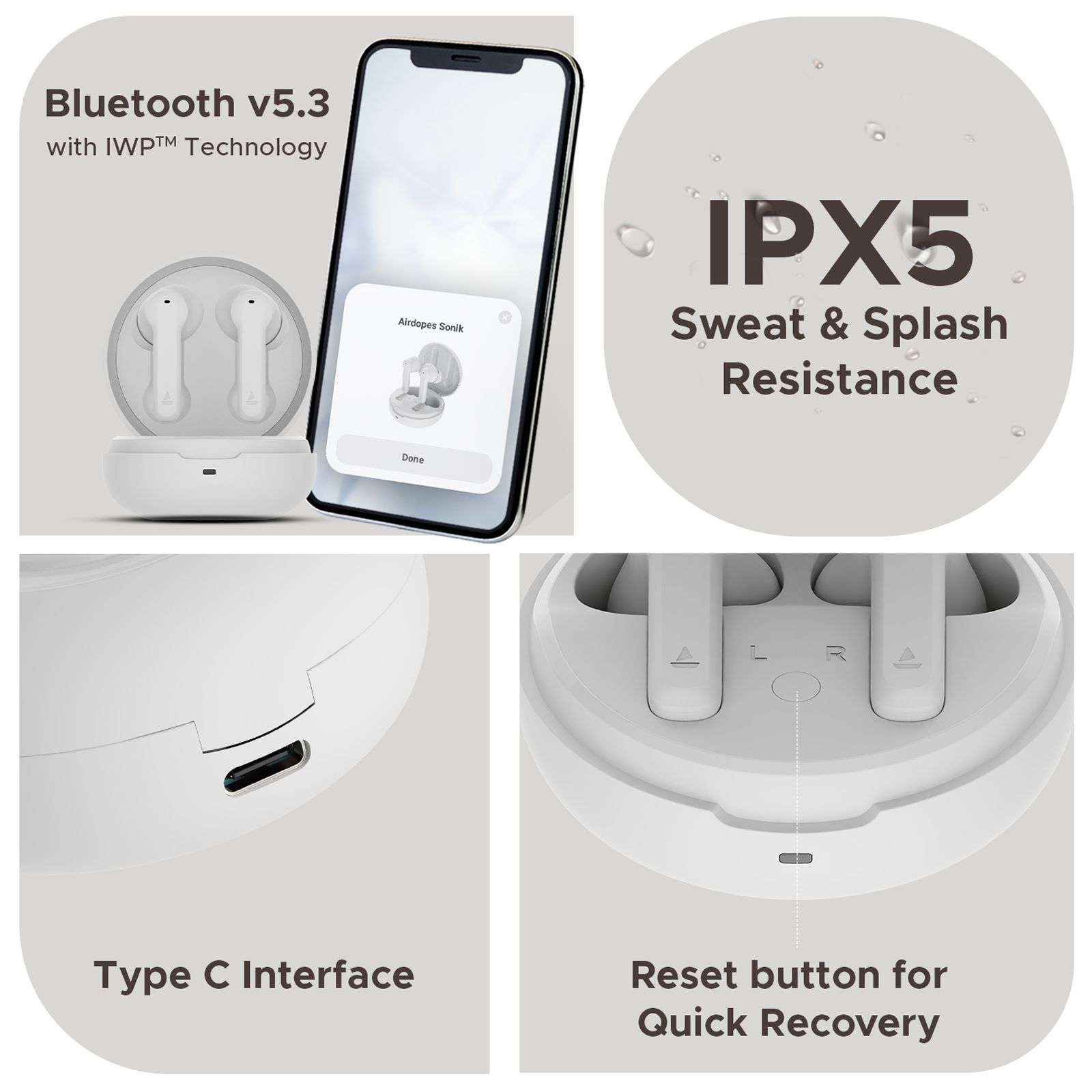 Bluetooth v5.3
with IWP™ Technology

Airdopes Sonik

Done

IPX5
Sweat & Splash Resistance

Type C Interface

L R

Reset button for Quick Recovery