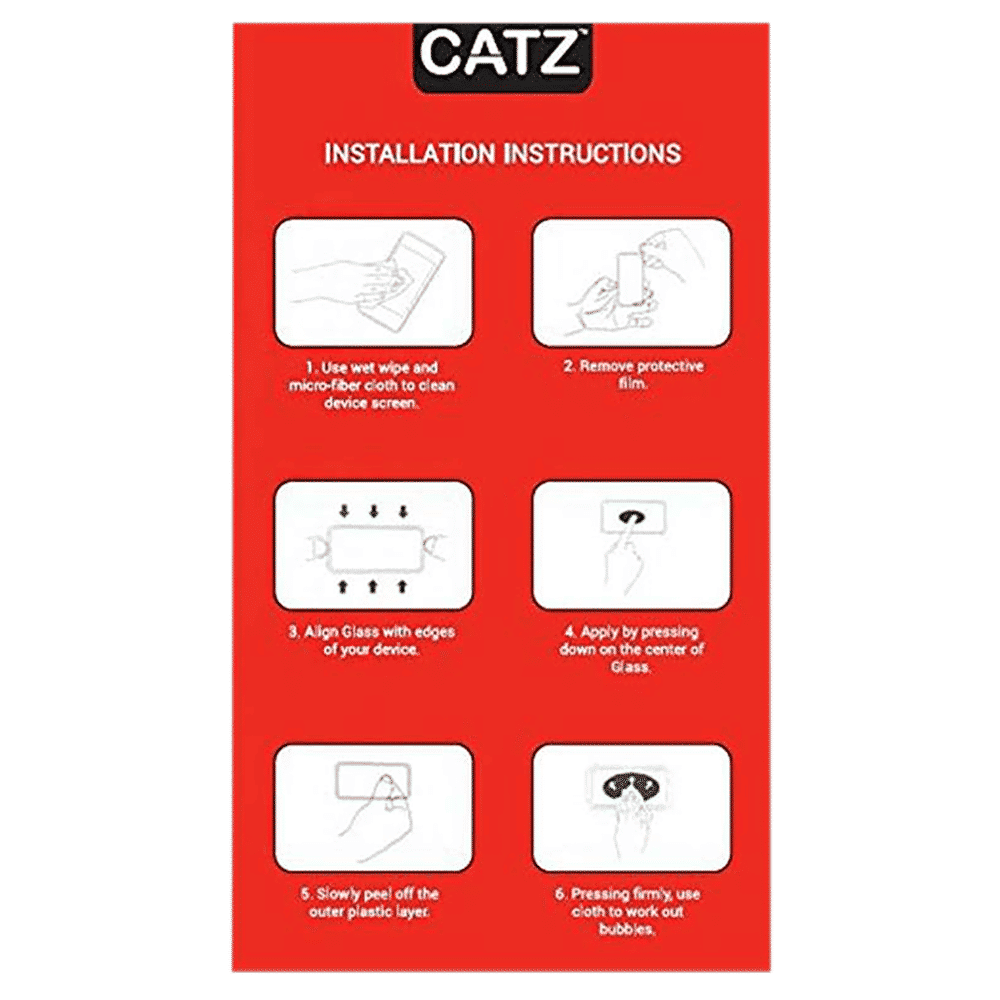 CATZ™

INSTALLATION INSTRUCTIONS

1. Use wet wipe and micro-fiber cloth to clean device screen.

2. Remove protective film.

3. Align Glass with edges of your device.

4. Apply by pressing down on the center of Glass.

5. Slowly peel off the outer plastic layer.

6. Pressing firmly, use cloth to work out bubbles.