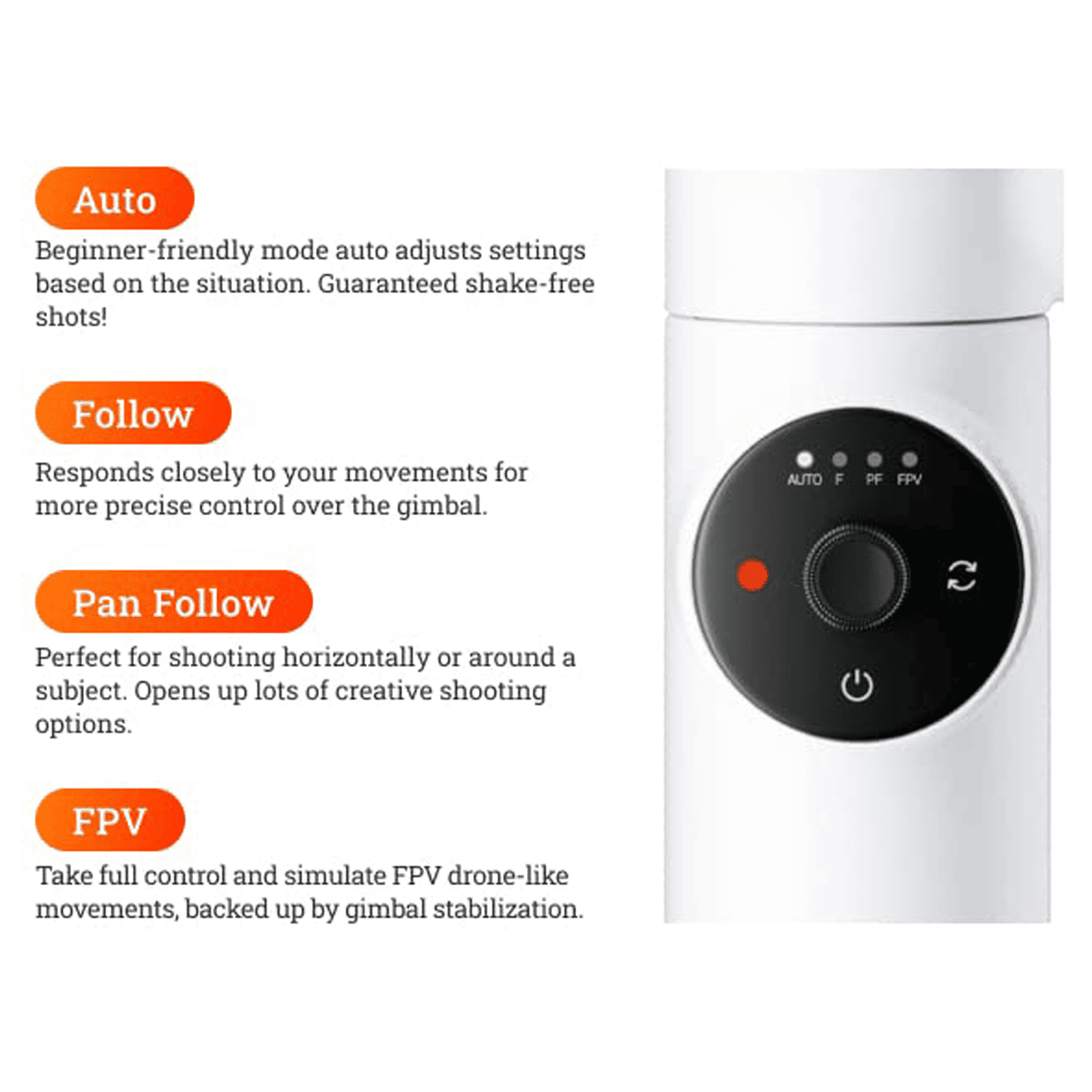 Auto

Beginner-friendly mode auto adjusts settings based on the situation. Guaranteed shake-free shots!

Follow

Responds closely to your movements for more precise control over the gimbal.

Pan Follow

Perfect for shooting horizontally or around a subject. Opens up lots of creative shooting options.

FPV

Take full control and simulate FPV drone-like movements, backed up by gimbal stabilization.

AUTO F PF FPV