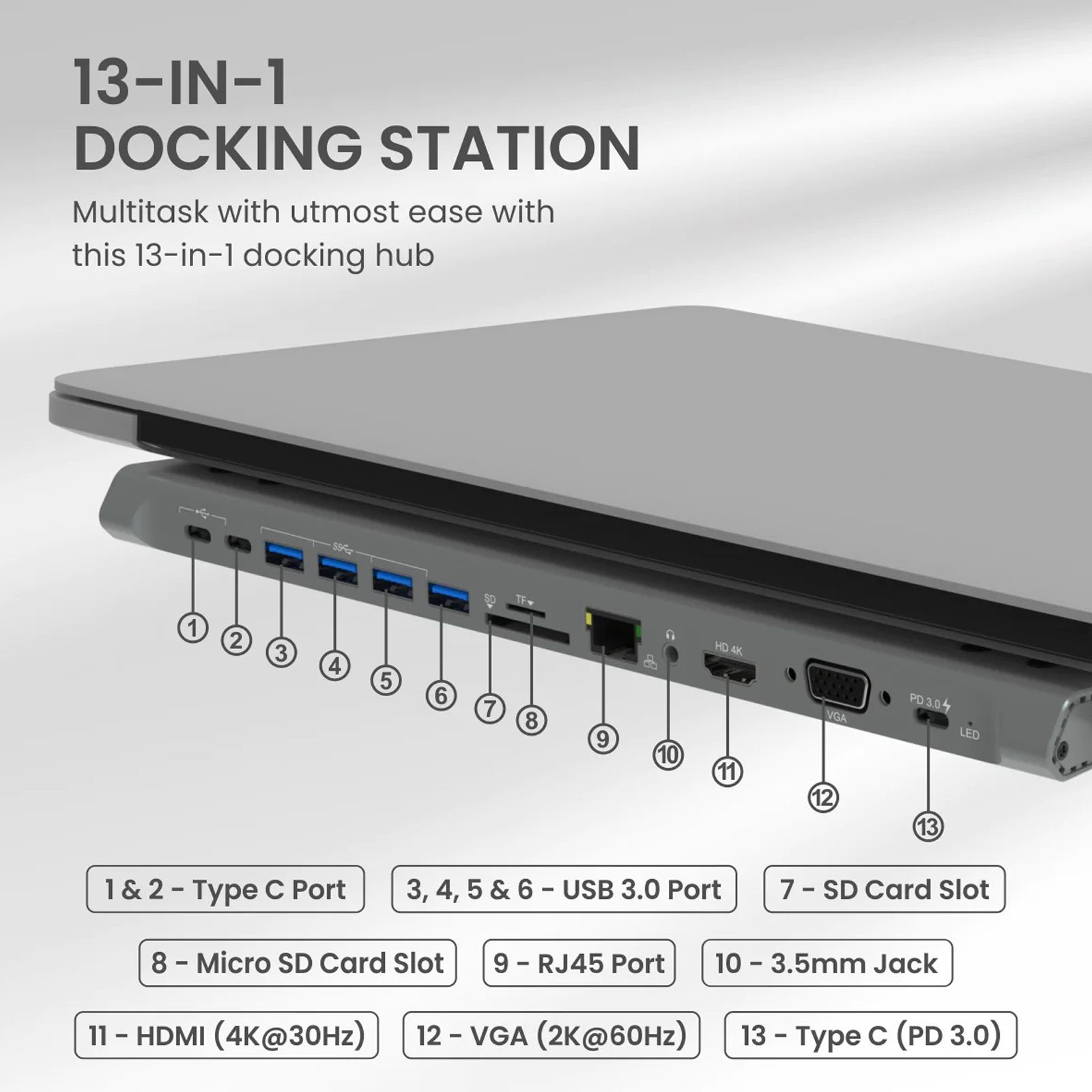 13-IN-1
DOCKING STATION

Multitask with utmost ease with this 13-in-1 docking hub

SS
SD
TF
HD 4K
VGA
PD 3.0
LED

①
②
③
④
⑤
⑥
⑦
⑧
⑨
⑩
⑪
⑫
⑬

1 & 2 - Type C Port

3, 4, 5 & 6 - USB 3.0 Port

7 - SD Card Slot

8 - Micro SD Card Slot

9 - RJ45 Port

10 - 3.5mm Jack

11 - HDMI (4K@30Hz)

12 - VGA (2K@60Hz)

13 - Type C (PD 3.0)