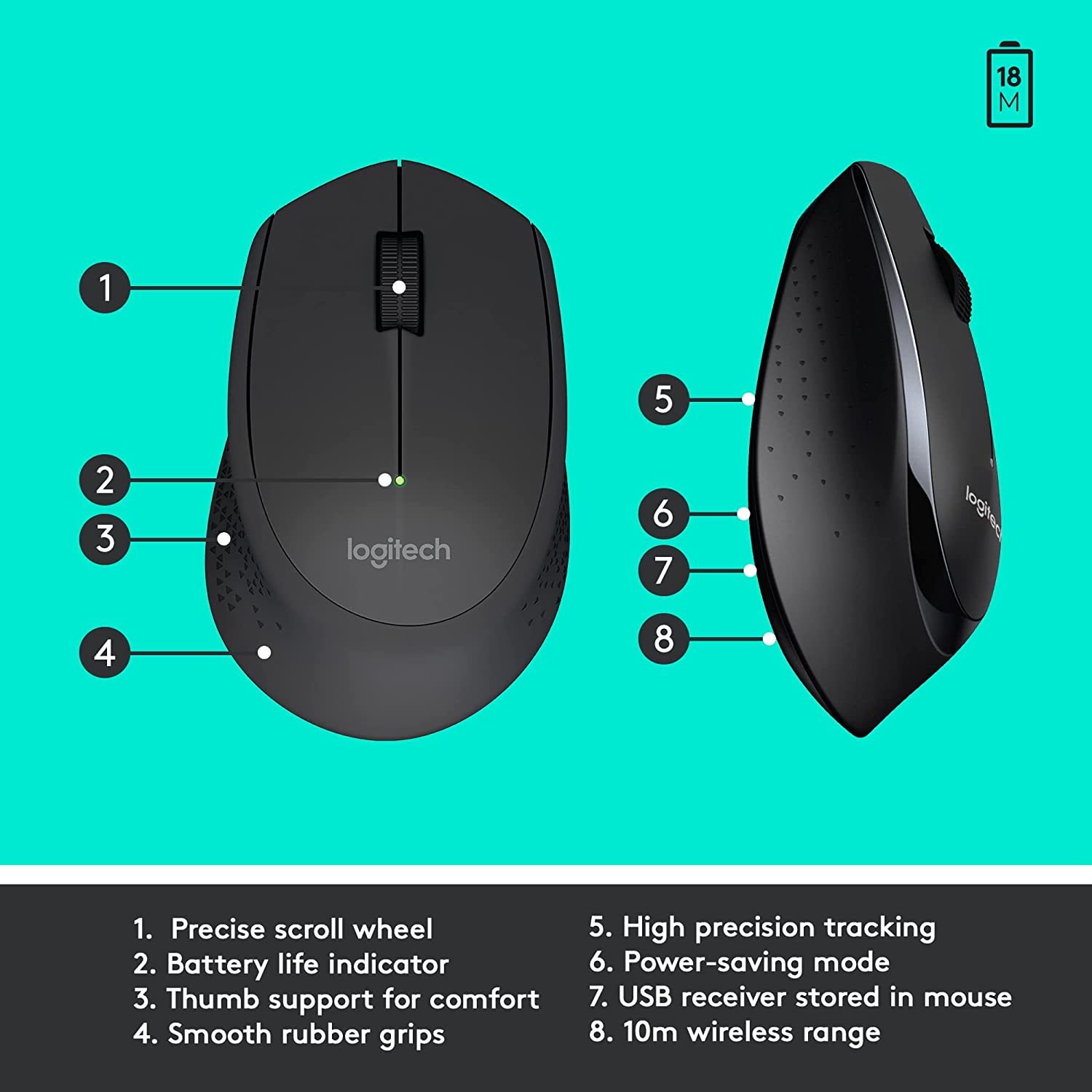 18
M

1

2

3

4

logitech

5

6

7

8

logitech

1. Precise scroll wheel
2. Battery life indicator
3. Thumb support for comfort
4. Smooth rubber grips

5. High precision tracking
6. Power-saving mode
7. USB receiver stored in mouse
8. 10m wireless range