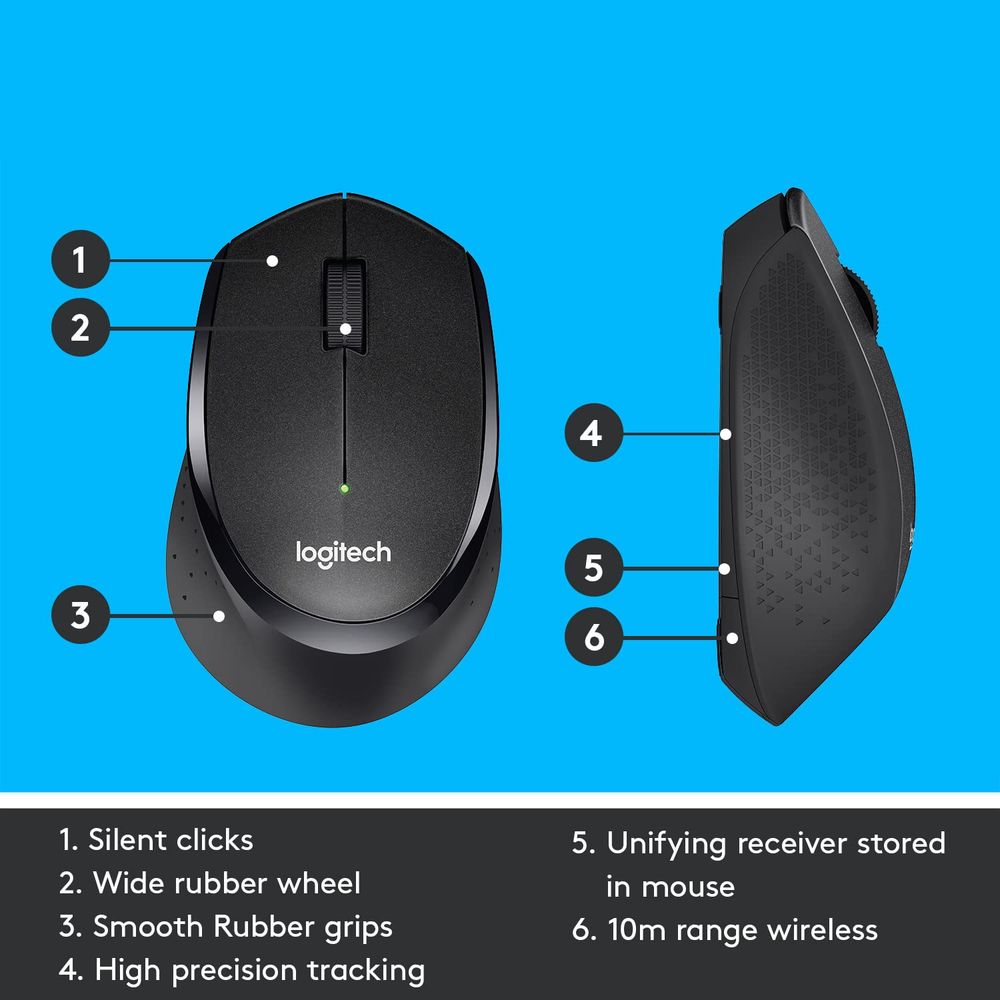 1
2
logitech
3
4
5
6

1. Silent clicks
2. Wide rubber wheel
3. Smooth Rubber grips
4. High precision tracking

5. Unifying receiver stored in mouse
6. 10m range wireless