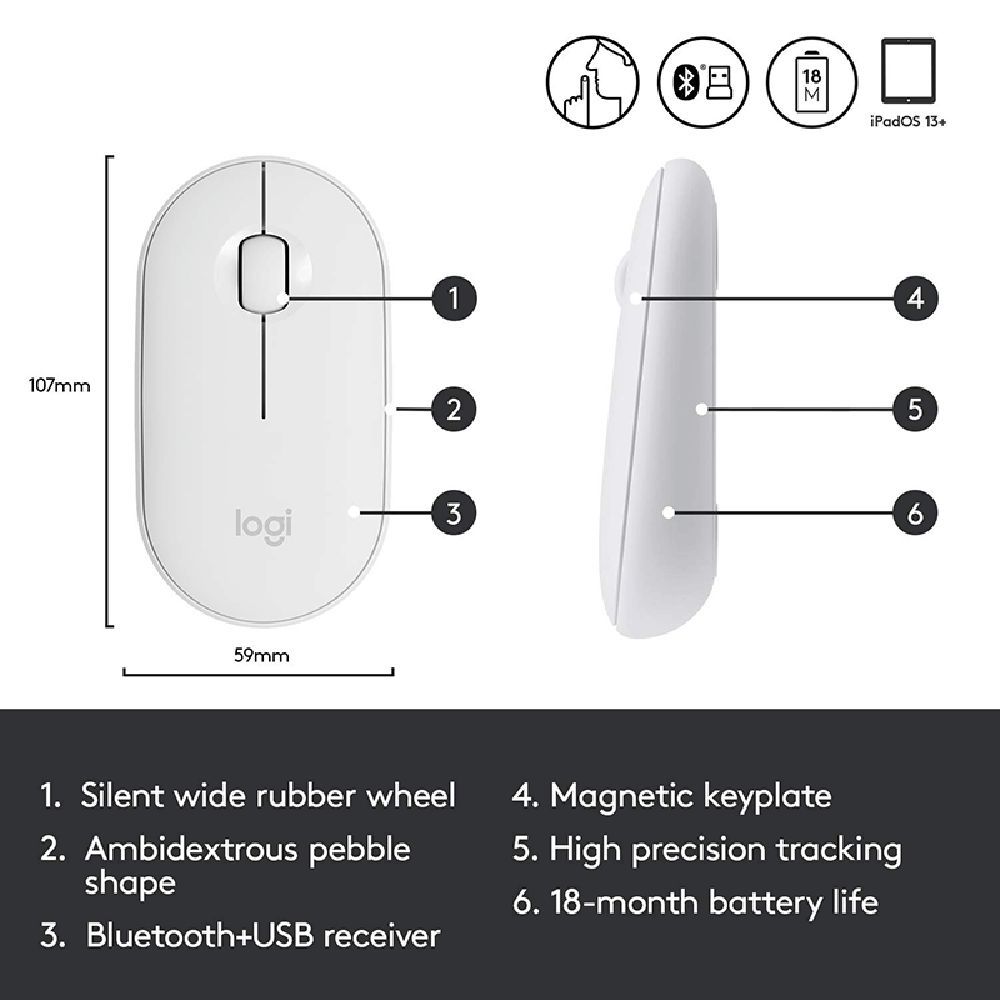 18
M

iPadOS 13+

107mm

logi

59mm

1

2

3

4

5

6

1. Silent wide rubber wheel
2. Ambidextrous pebble shape
3. Bluetooth+USB receiver

4. Magnetic keyplate
5. High precision tracking
6. 18-month battery life