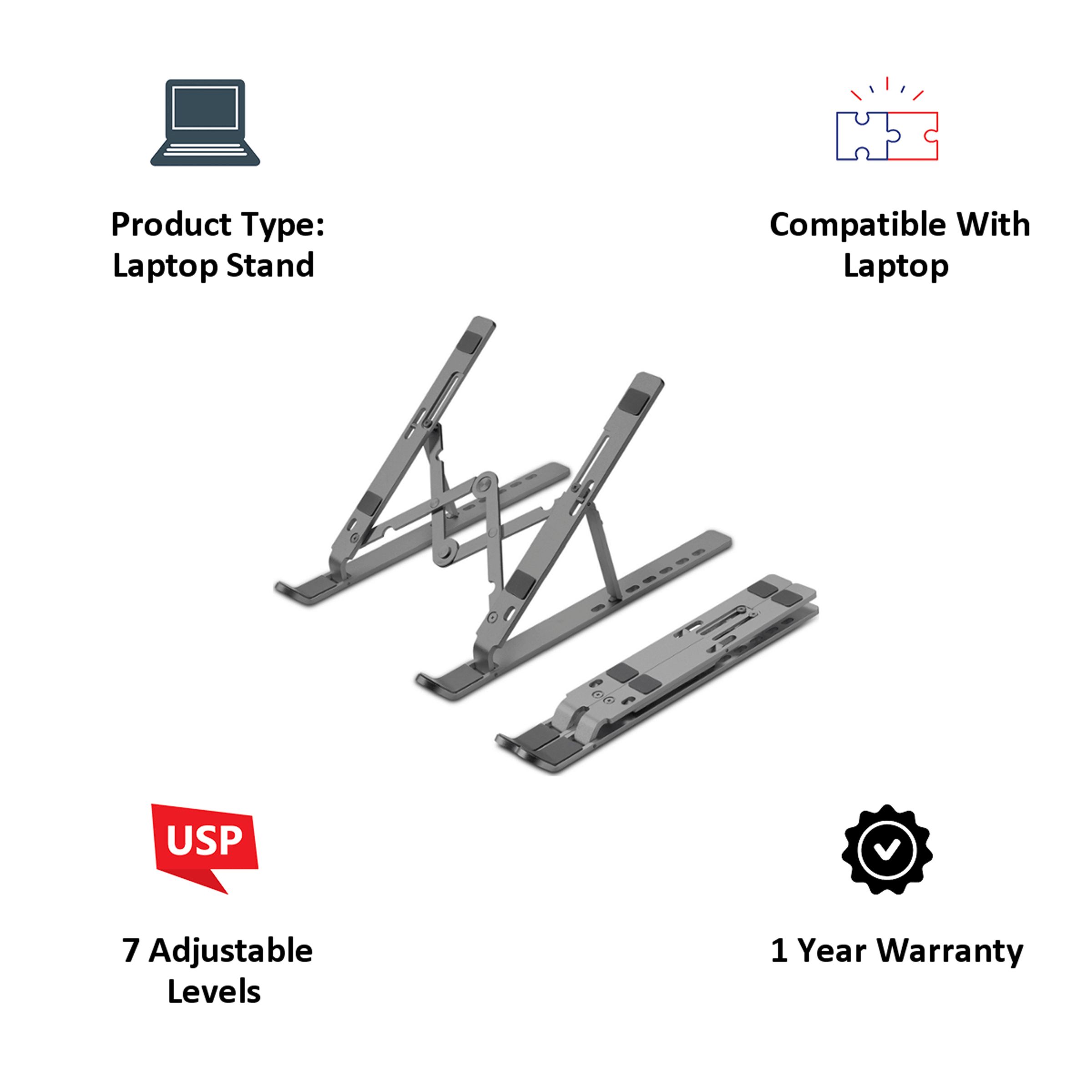 Product Type:
Laptop Stand

Compatible With
Laptop

USP

7 Adjustable
Levels

1 Year Warranty