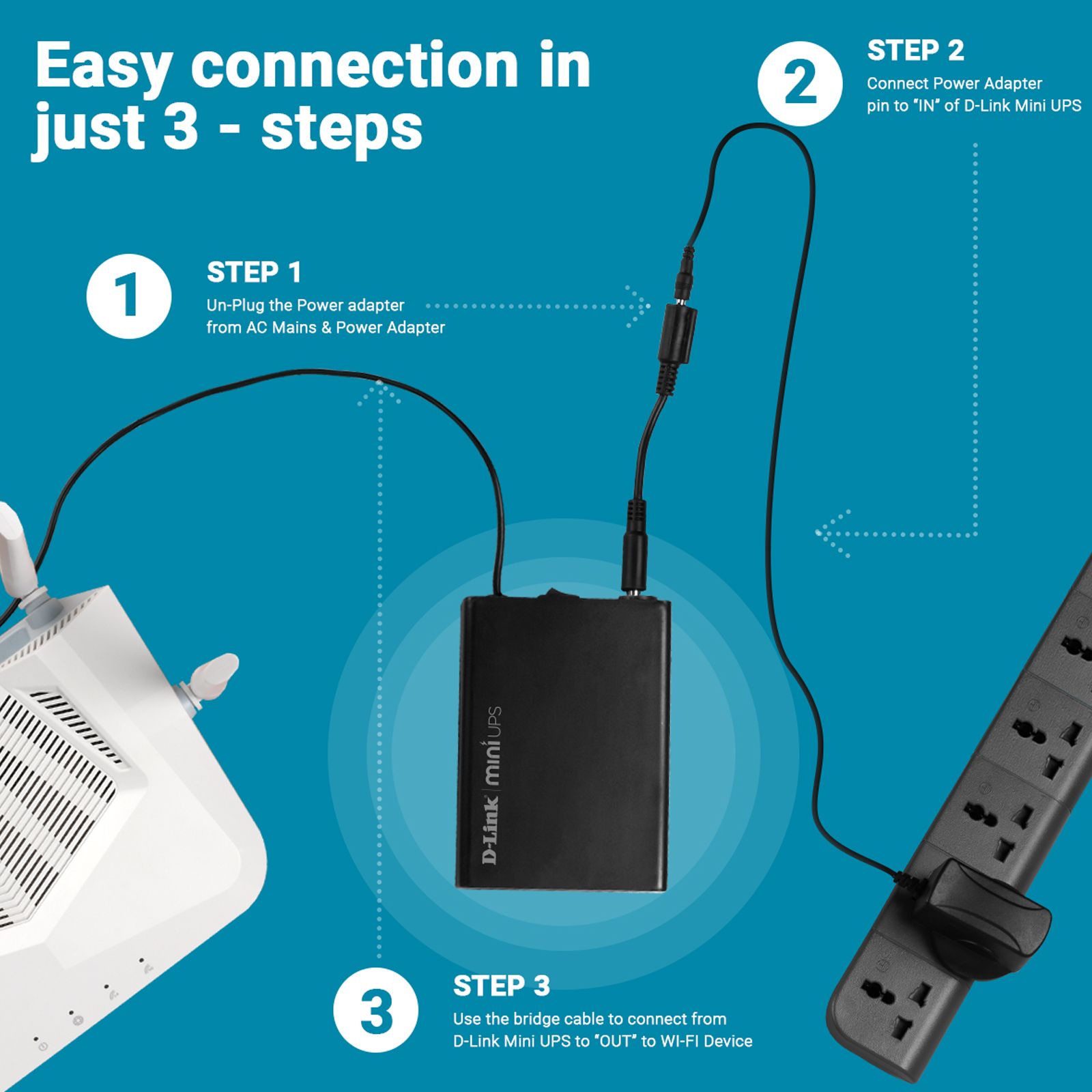 Easy connection in just 3 - steps

2

STEP 2

Connect Power Adapter pin to "IN" of D-Link Mini UPS

1

STEP 1

Un-Plug the Power adapter from AC Mains & Power Adapter

D-Link | mini UPS

3

STEP 3

Use the bridge cable to connect from D-Link Mini UPS to "OUT" to WI-FI Device