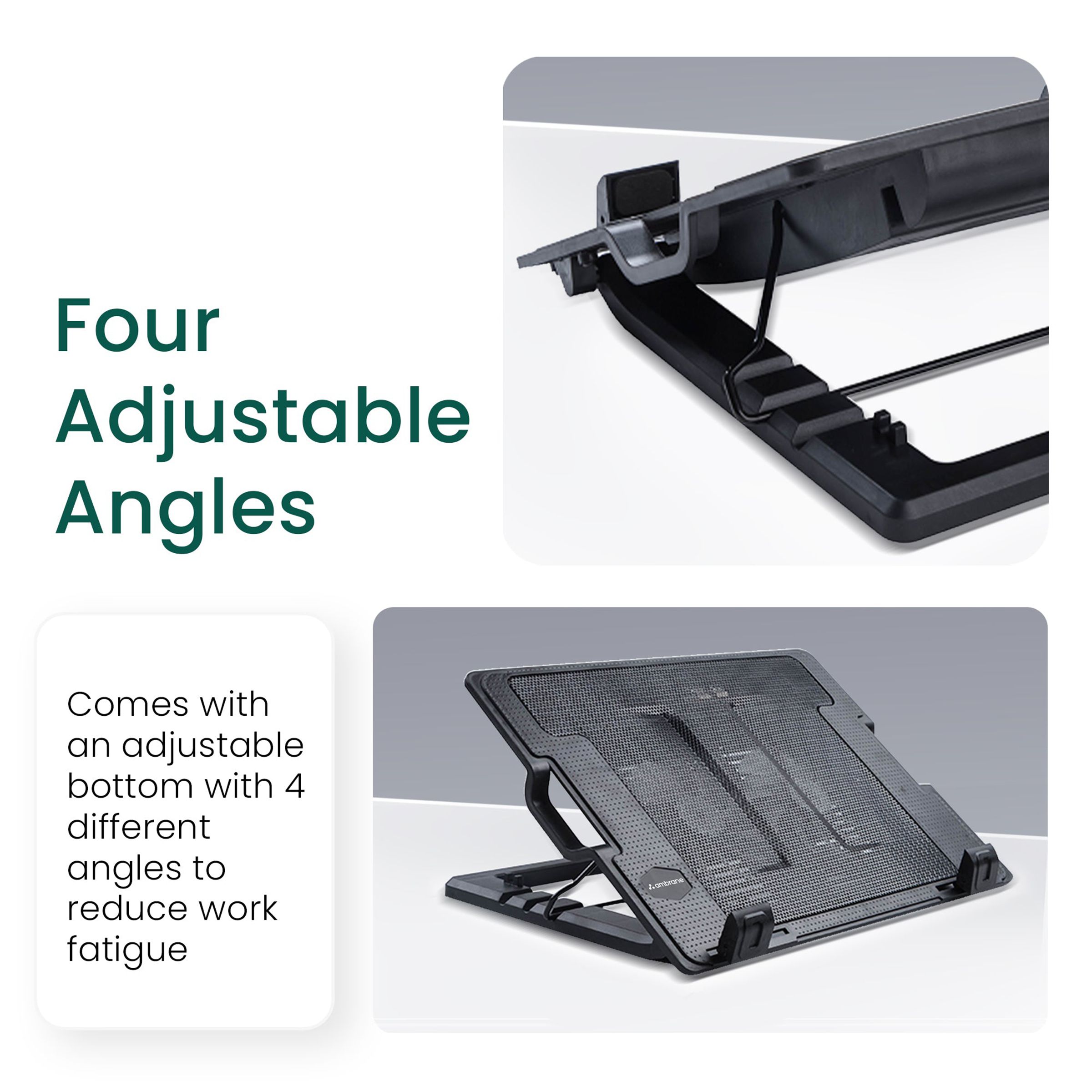 Four Adjustable Angles

Comes with an adjustable bottom with 4 different angles to reduce work fatigue

ambrane