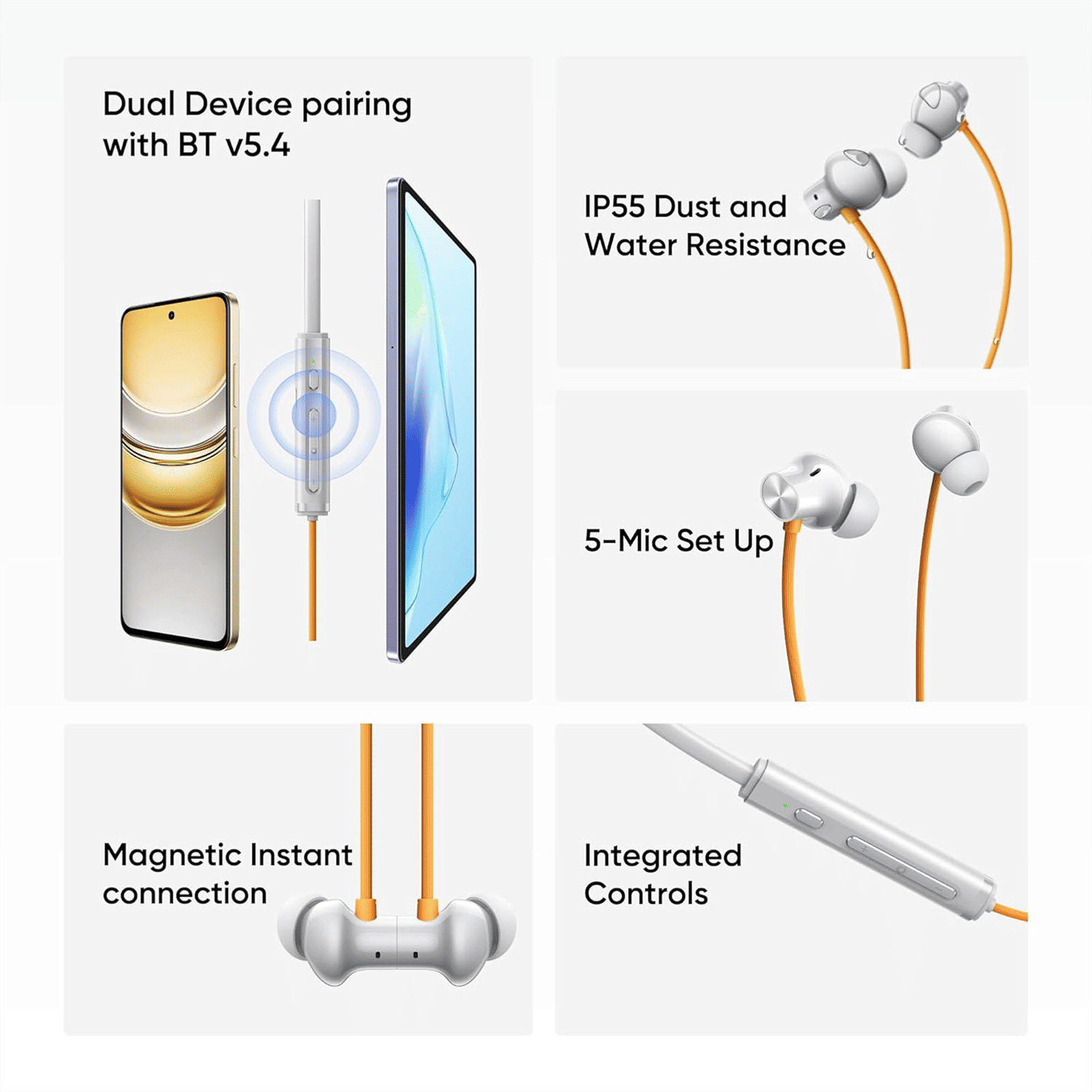 Dual Device pairing with BT v5.4

IP55 Dust and Water Resistance

5-Mic Set Up

Magnetic Instant connection

Integrated Controls