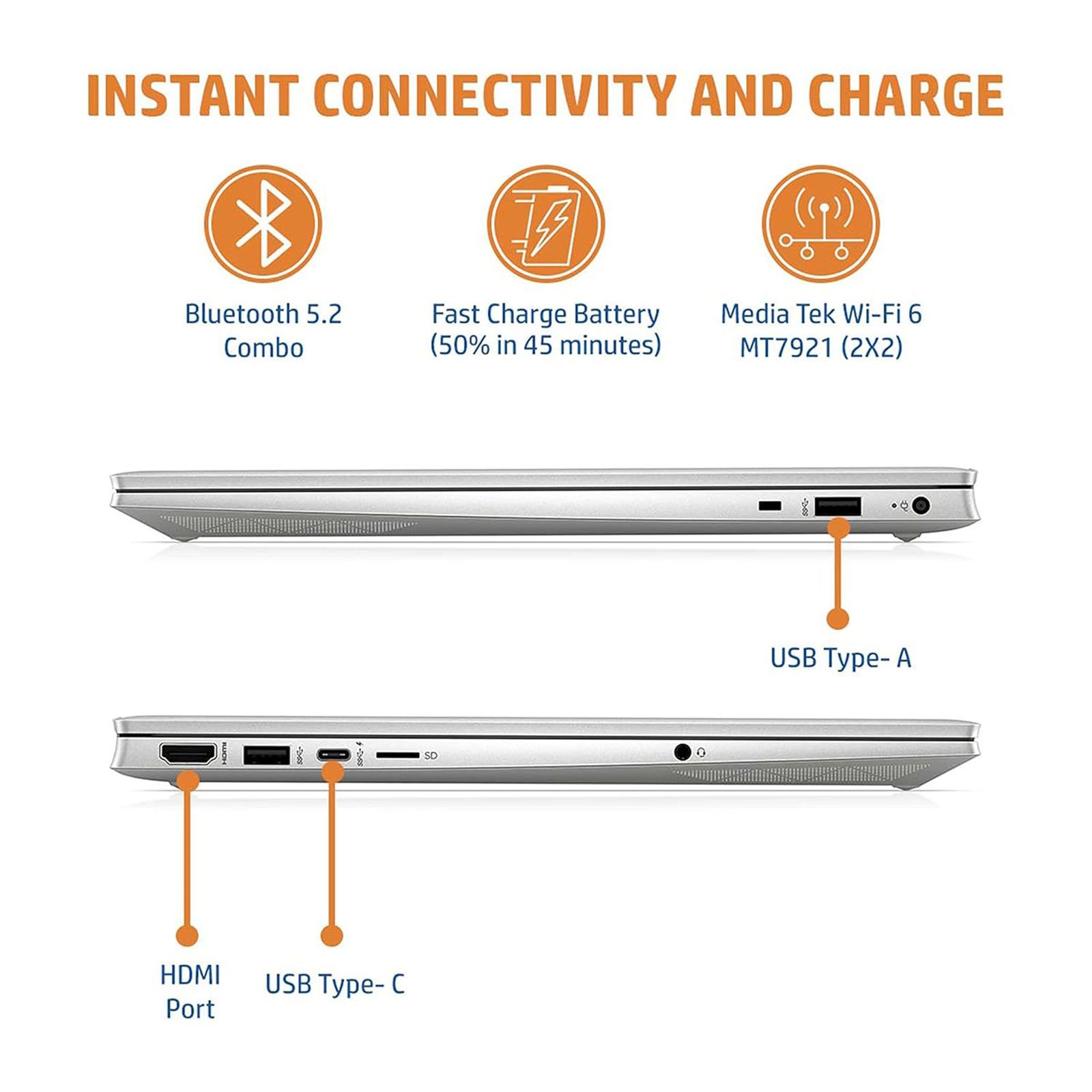 INSTANT CONNECTIVITY AND CHARGE

Bluetooth 5.2 Combo

Fast Charge Battery (50% in 45 minutes)

Media Tek Wi-Fi 6 MT7921 (2X2)

USB Type- A

HDMI

SD

HDMI Port

USB Type- C