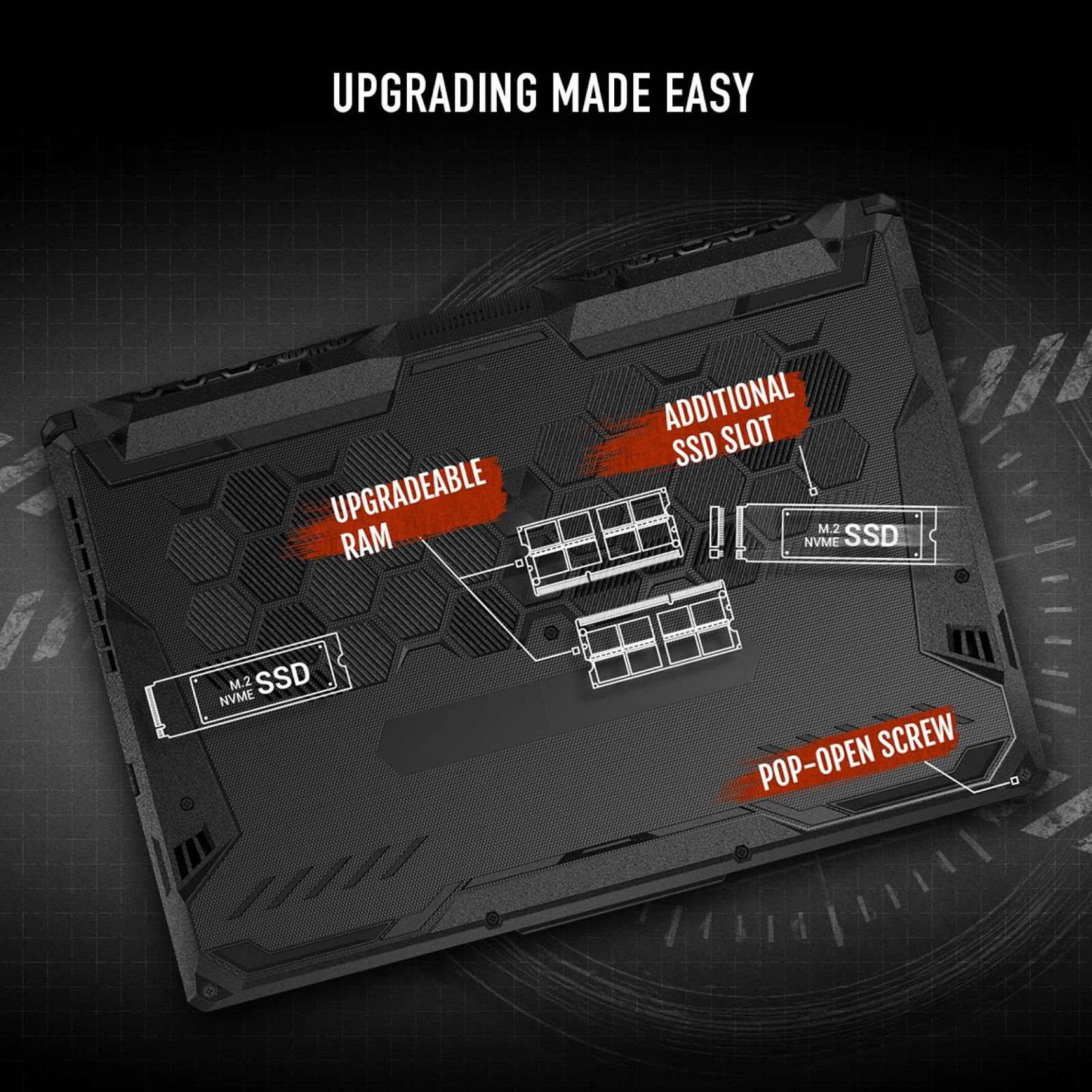 UPGRADING MADE EASY

ADDITIONAL SSD SLOT

UPGRADEABLE RAM

M.2 NVME SSD

M.2 NVME SSD

POP-OPEN SCREW