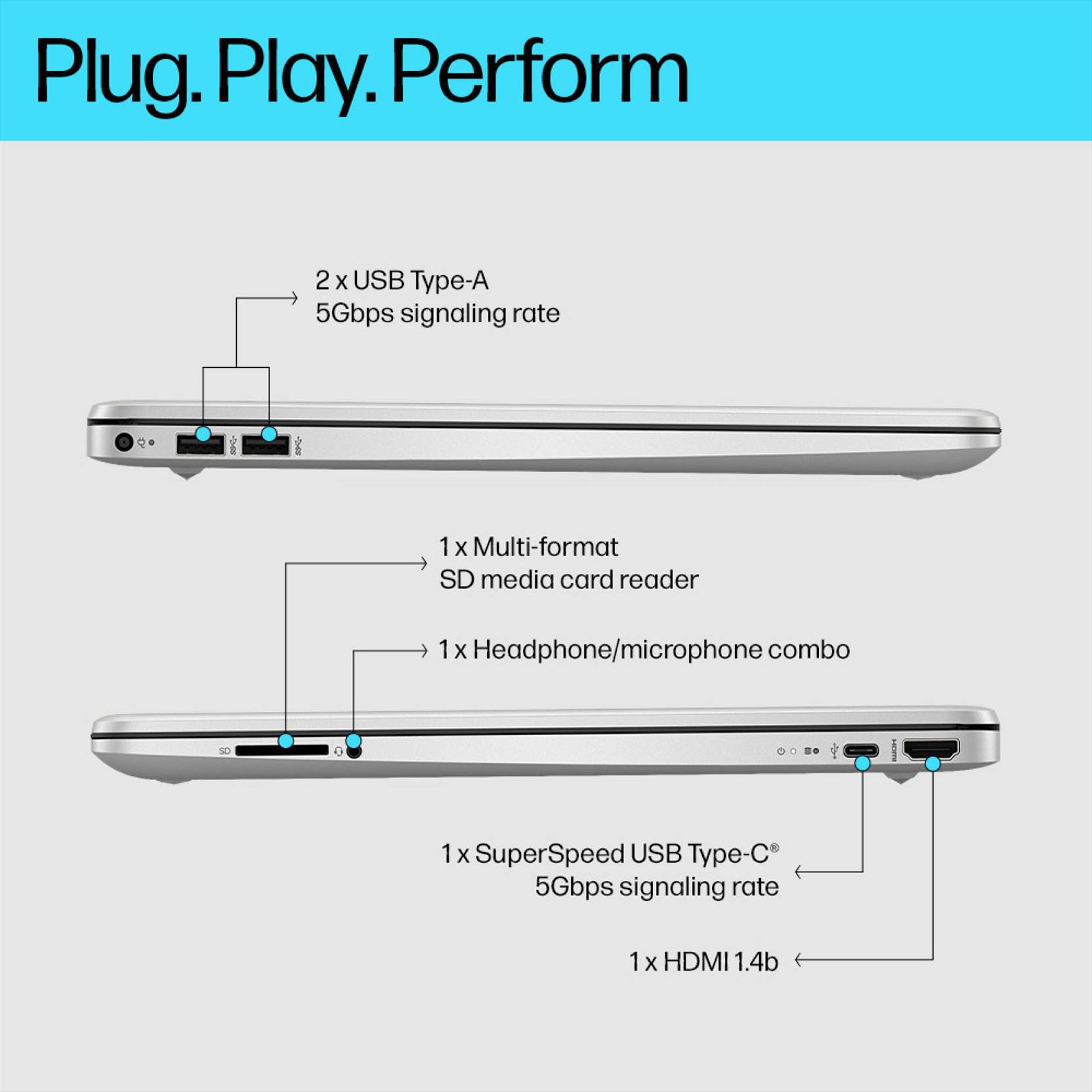 Plug. Play. Perform

2 x USB Type-A
5Gbps signaling rate

1 x Multi-format
SD media card reader

1 x Headphone/microphone combo

SD

HDMI

1 x SuperSpeed USB Type-C®
5Gbps signaling rate

1 x HDMI 1.4b