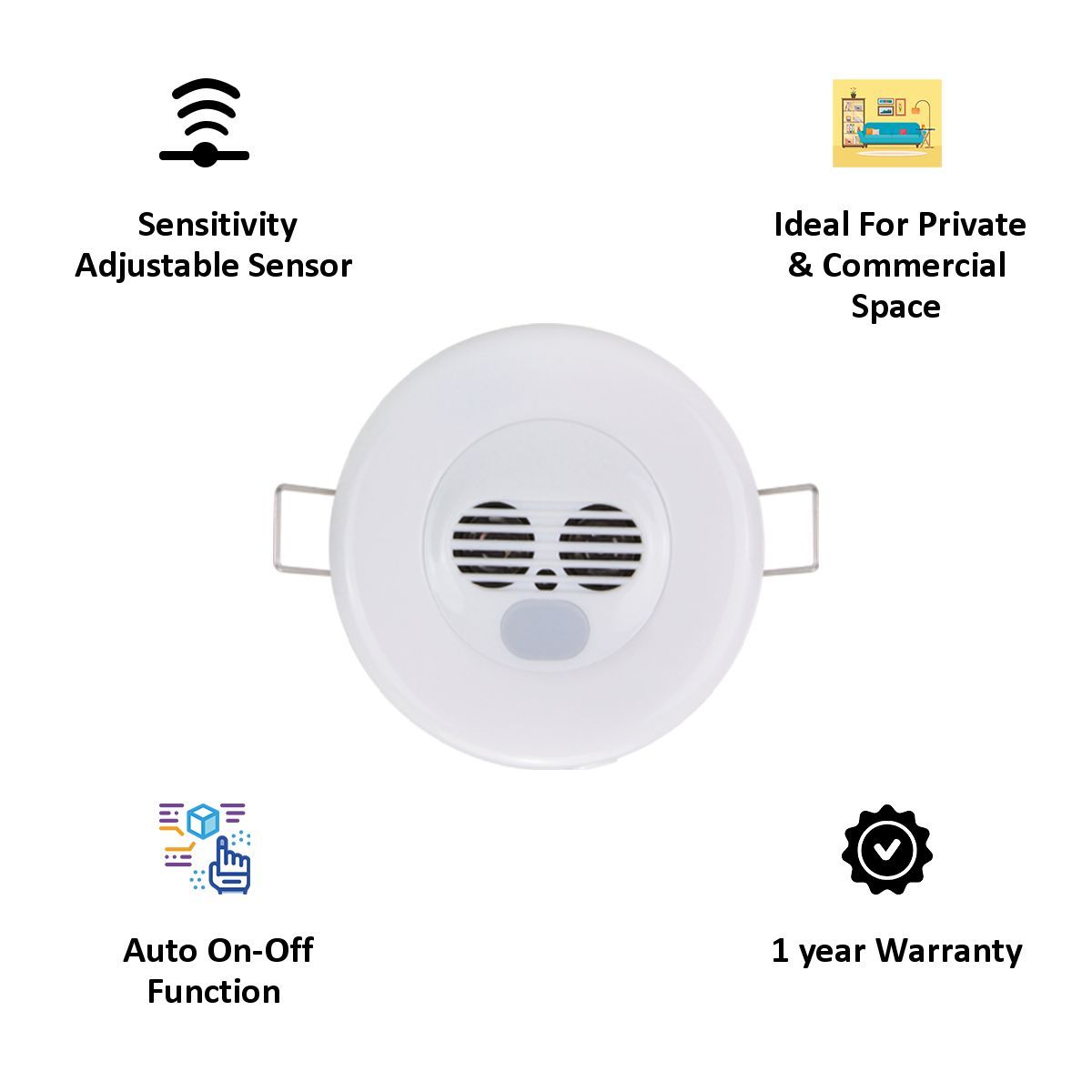 Sensitivity Adjustable Sensor

Ideal For Private & Commercial Space

Auto On-Off Function

1 year Warranty