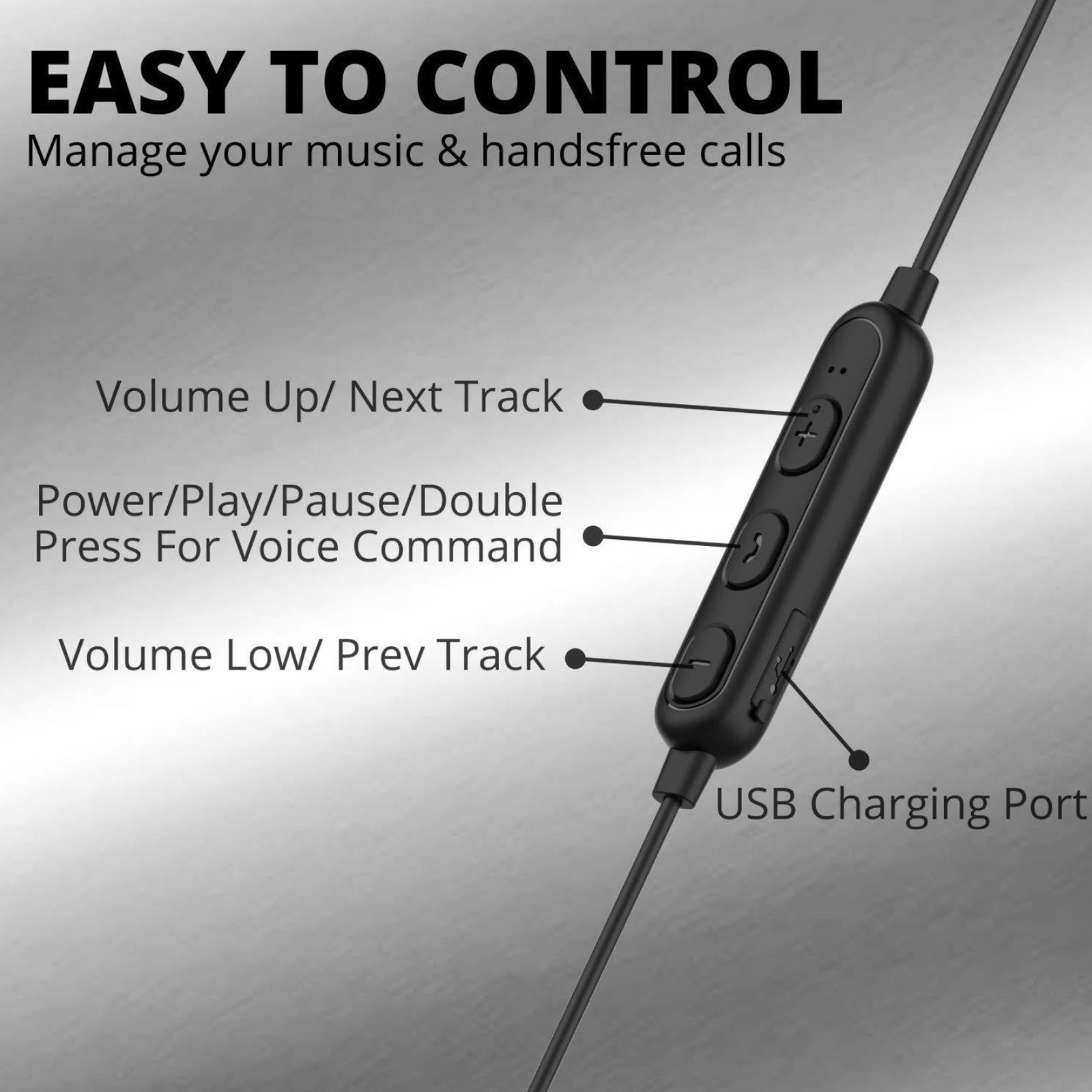 EASY TO CONTROL
Manage your music & handsfree calls

Volume Up/ Next Track

Power/Play/Pause/Double Press For Voice Command

Volume Low/ Prev Track

USB Charging Port