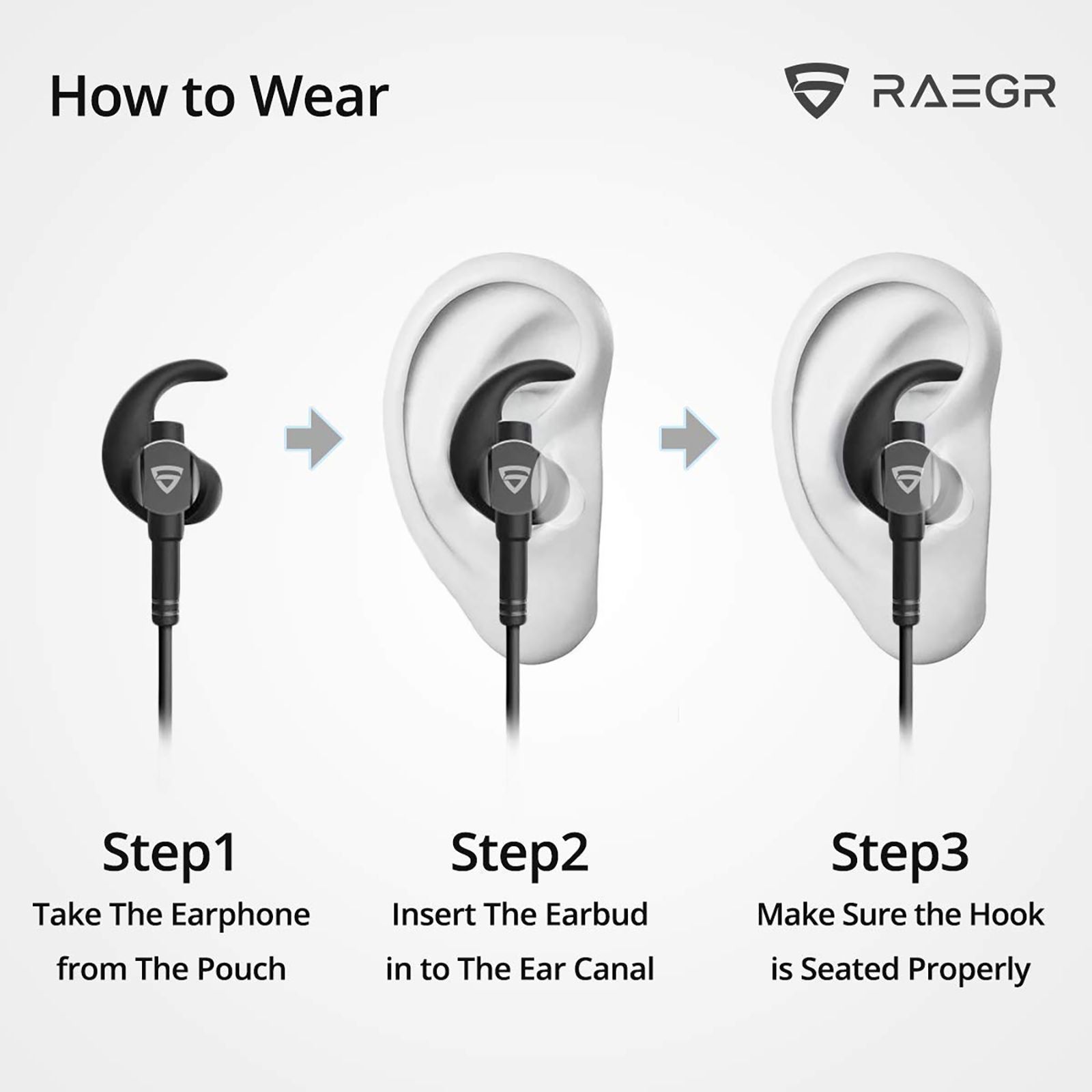 How to Wear

RAEGR

Step1
Take The Earphone from The Pouch

Step2
Insert The Earbud in to The Ear Canal

Step3
Make Sure the Hook is Seated Properly