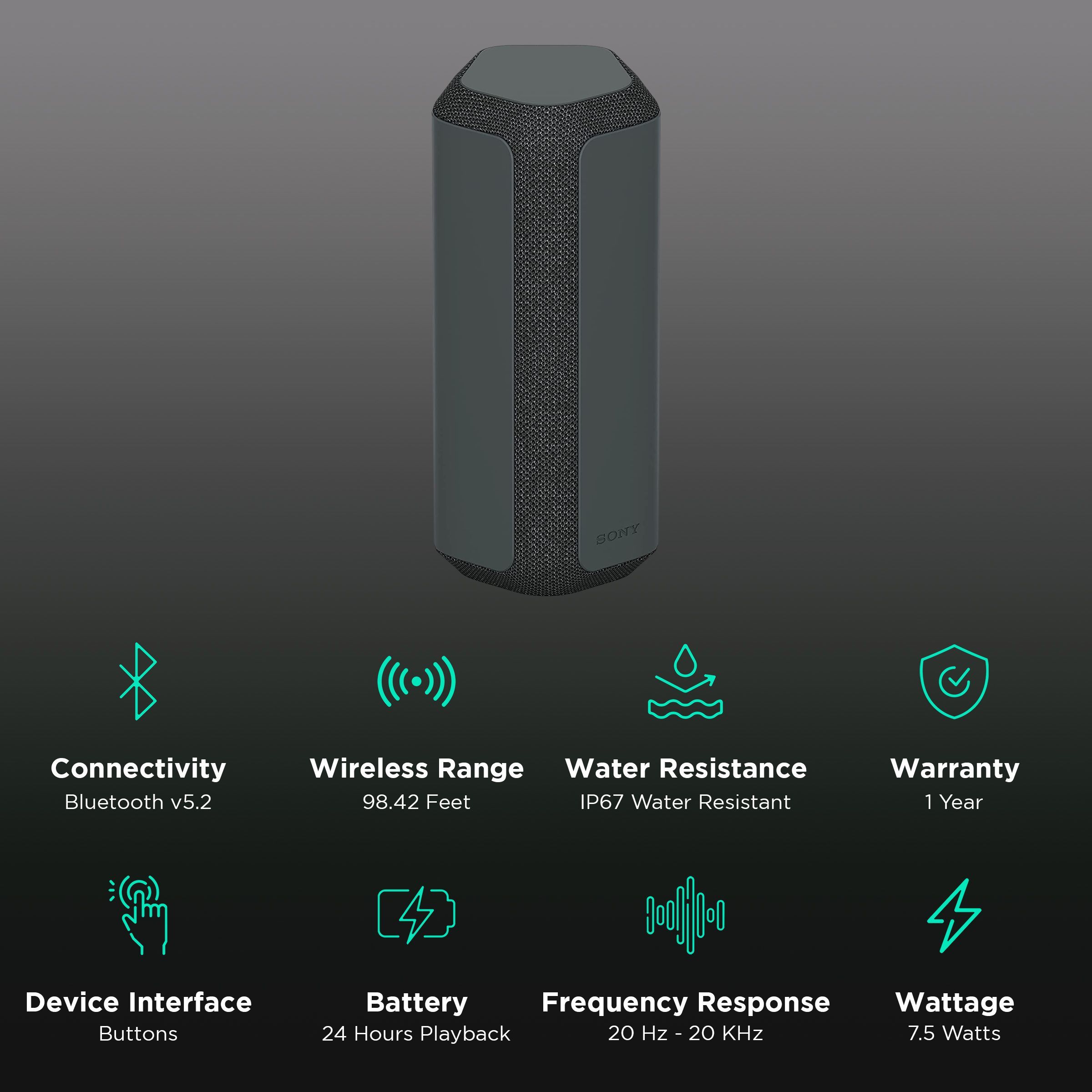 SONY

Connectivity
Bluetooth v5.2

Wireless Range
98.42 Feet

Water Resistance
IP67 Water Resistant

Warranty
1 Year

Device Interface
Buttons

Battery
24 Hours Playback

Frequency Response
20 Hz - 20 KHz

Wattage
7.5 Watts