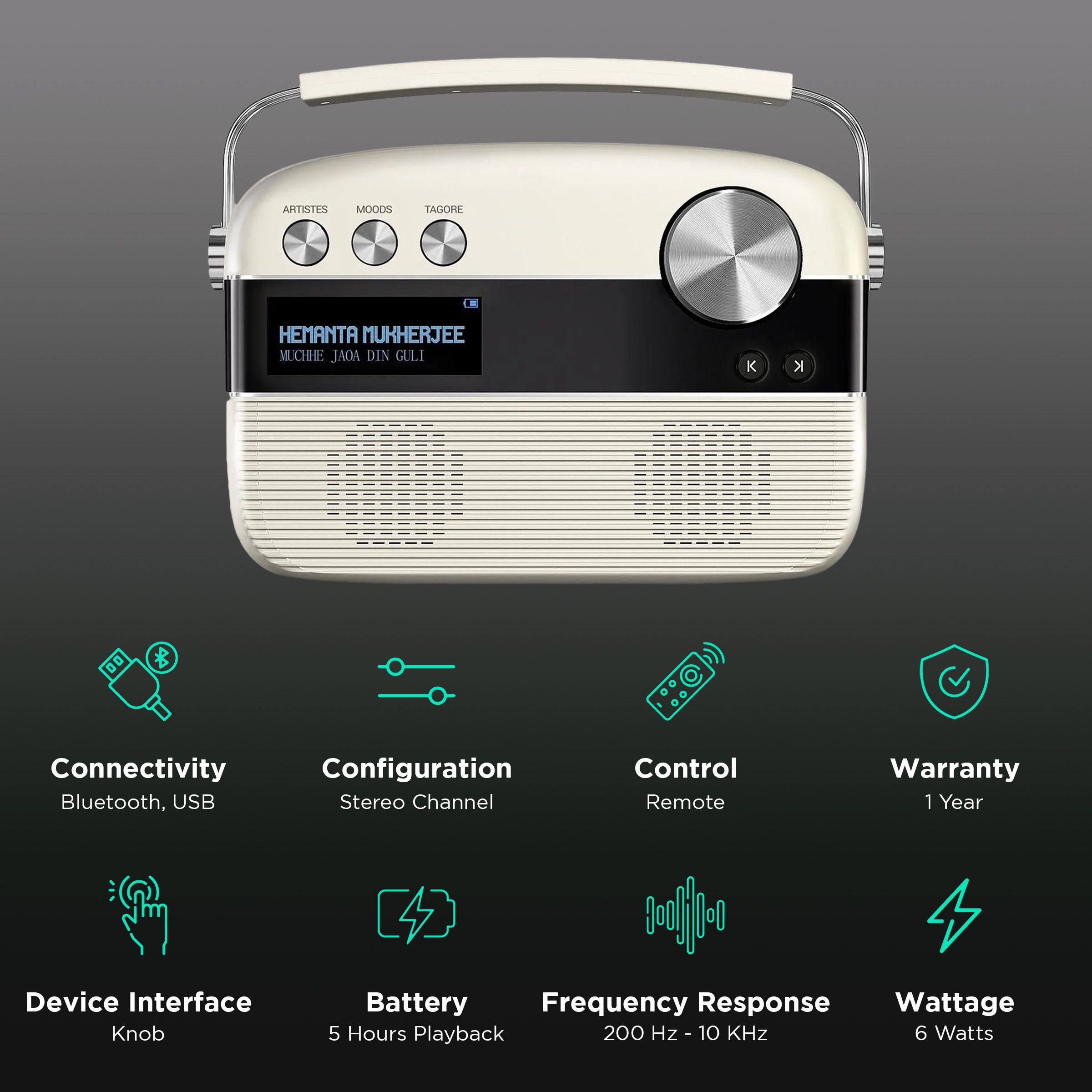 ARTISTES MOODS TAGORE

HEMANTA MUKHERJEE
MUCHHE JAOA DIN GULI

Connectivity
Bluetooth, USB

Configuration
Stereo Channel

Control
Remote

Warranty
1 Year

Device Interface
Knob

Battery
5 Hours Playback

Frequency Response
200 Hz - 10 KHz

Wattage
6 Watts