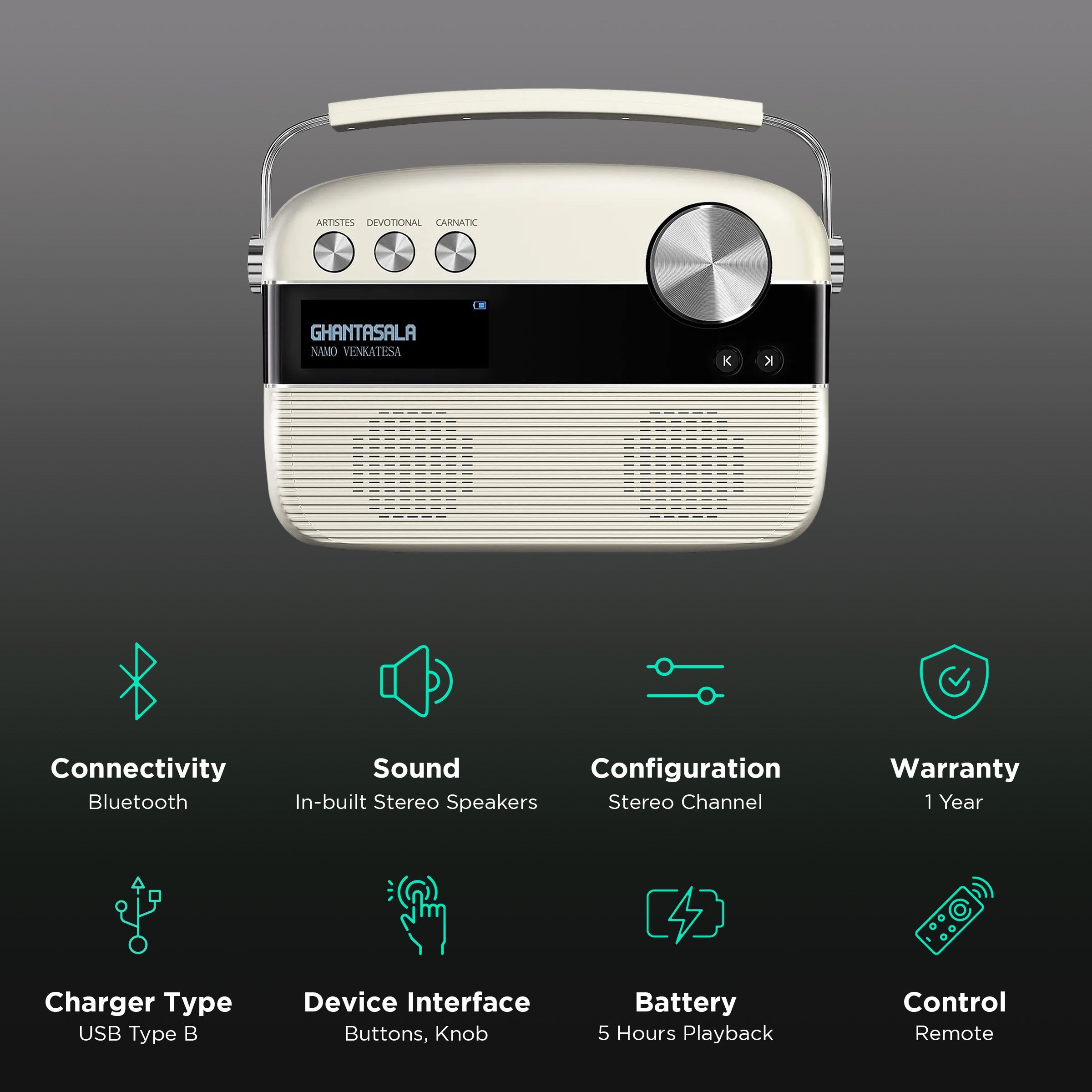 ARTISTES DEVOTIONAL CARNATIC

GHANTASALA
NAMO VENKATESA

Connectivity
Bluetooth

Sound
In-built Stereo Speakers

Configuration
Stereo Channel

Warranty
1 Year

Charger Type
USB Type B

Device Interface
Buttons, Knob

Battery
5 Hours Playback

Control
Remote