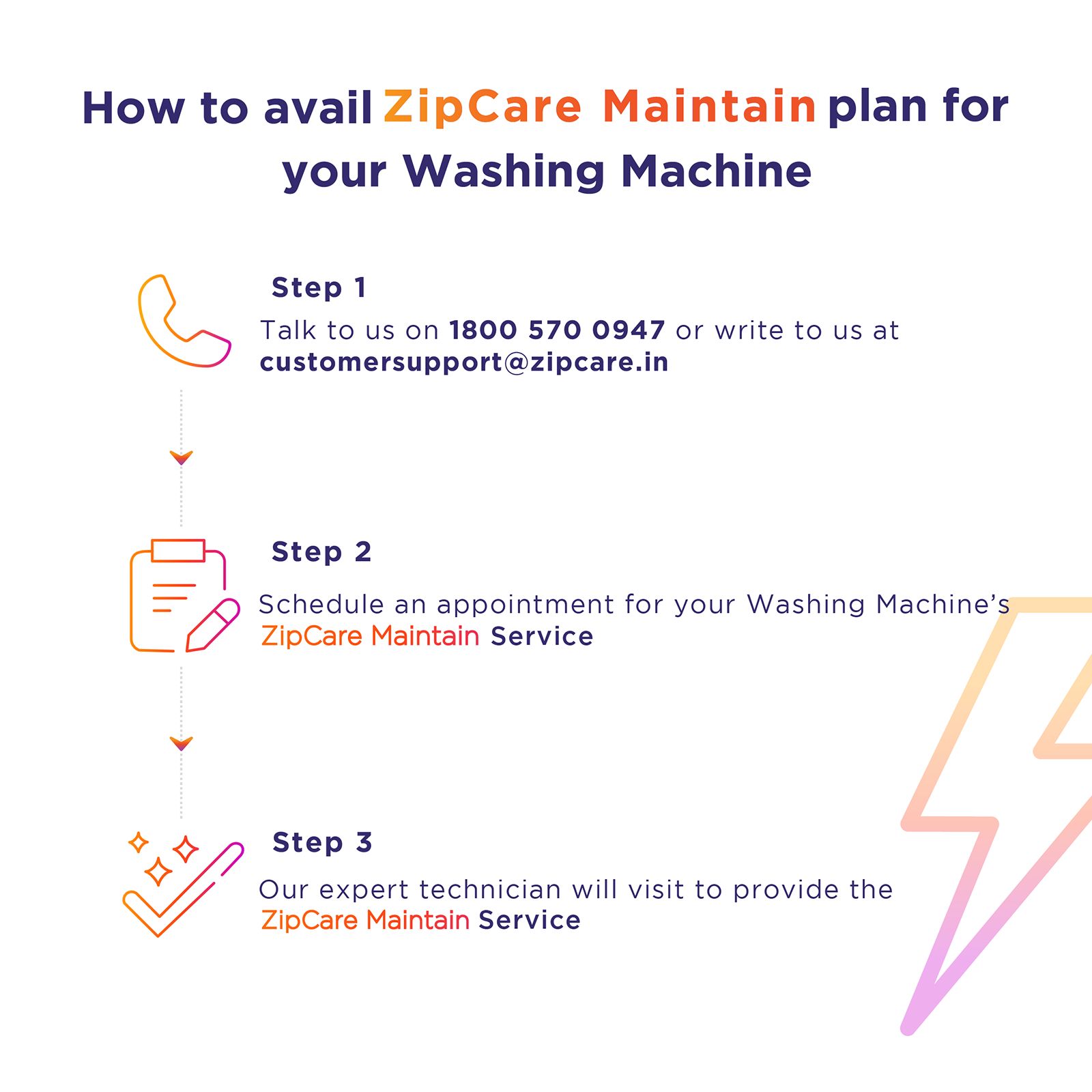 How to avail ZipCare Maintain plan for your Washing Machine

Step 1
Talk to us on 1800 570 0947 or write to us at customersupport@zipcare.in

Step 2
Schedule an appointment for your Washing Machine's ZipCare Maintain Service

Step 3
Our expert technician will visit to provide the ZipCare Maintain Service