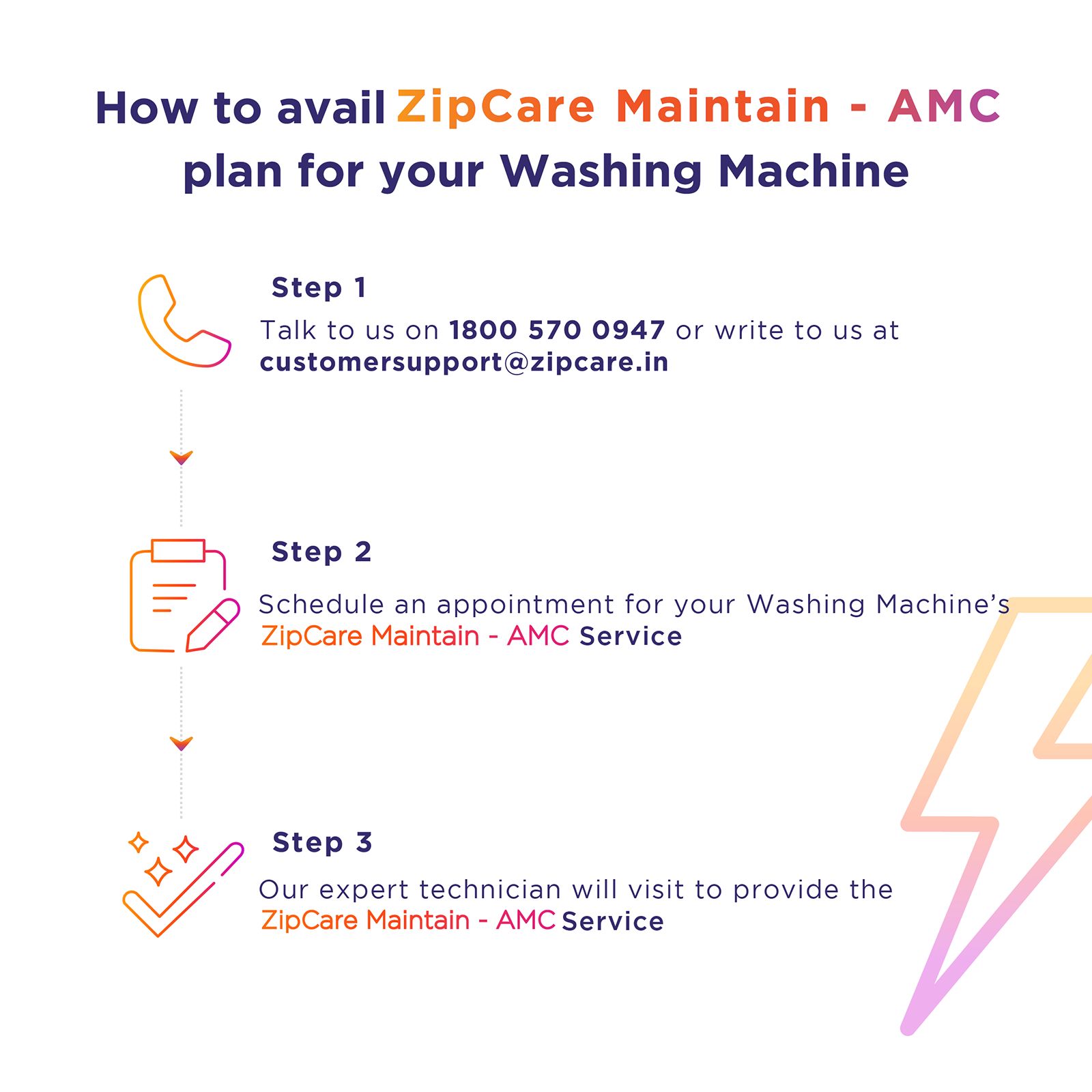 How to avail ZipCare Maintain - AMC plan for your Washing Machine

Step 1

Talk to us on 1800 570 0947 or write to us at customersupport@zipcare.in

Step 2

Schedule an appointment for your Washing Machine's ZipCare Maintain - AMC Service

Step 3

Our expert technician will visit to provide the ZipCare Maintain - AMC Service