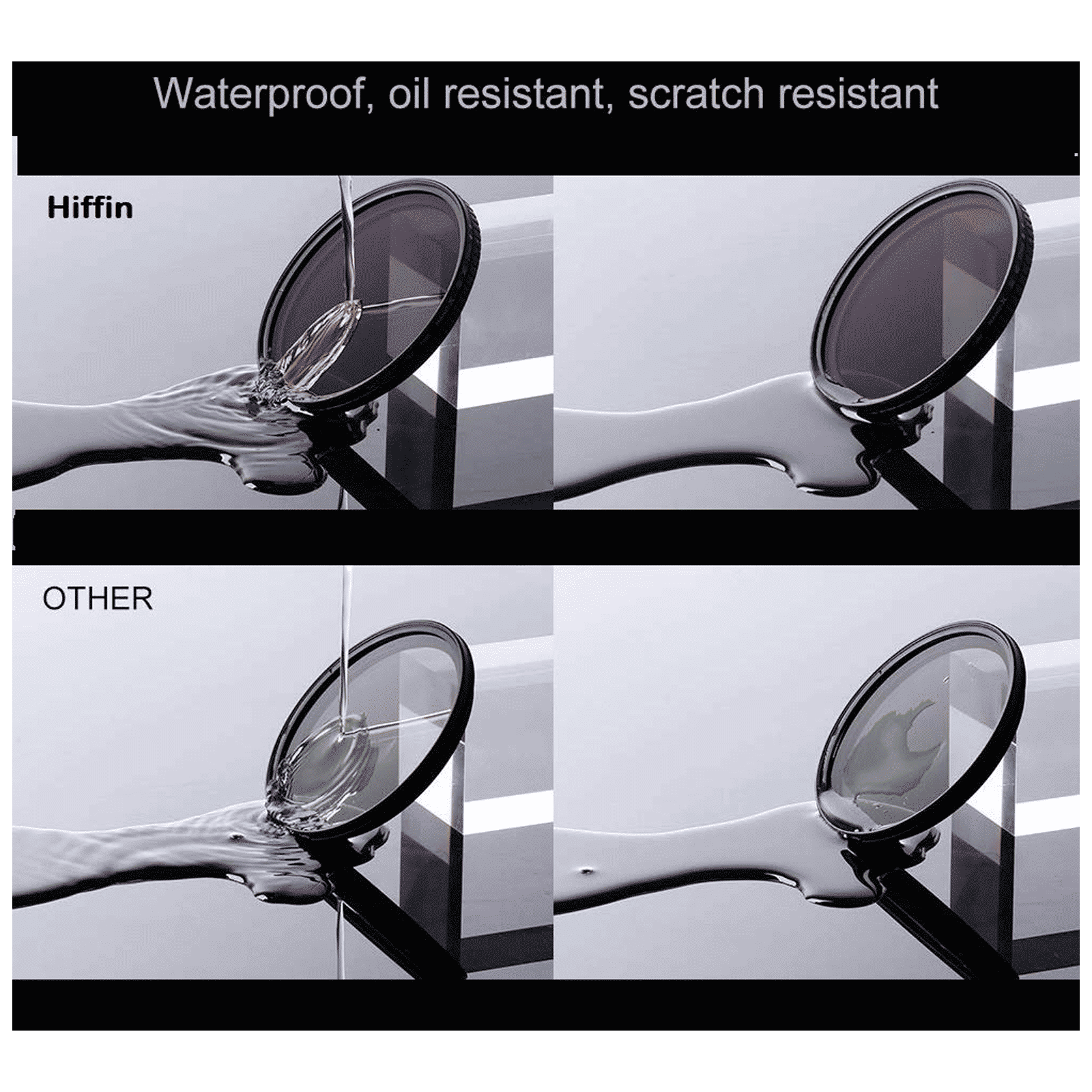 Waterproof, oil resistant, scratch resistant

Hiffin

OTHER