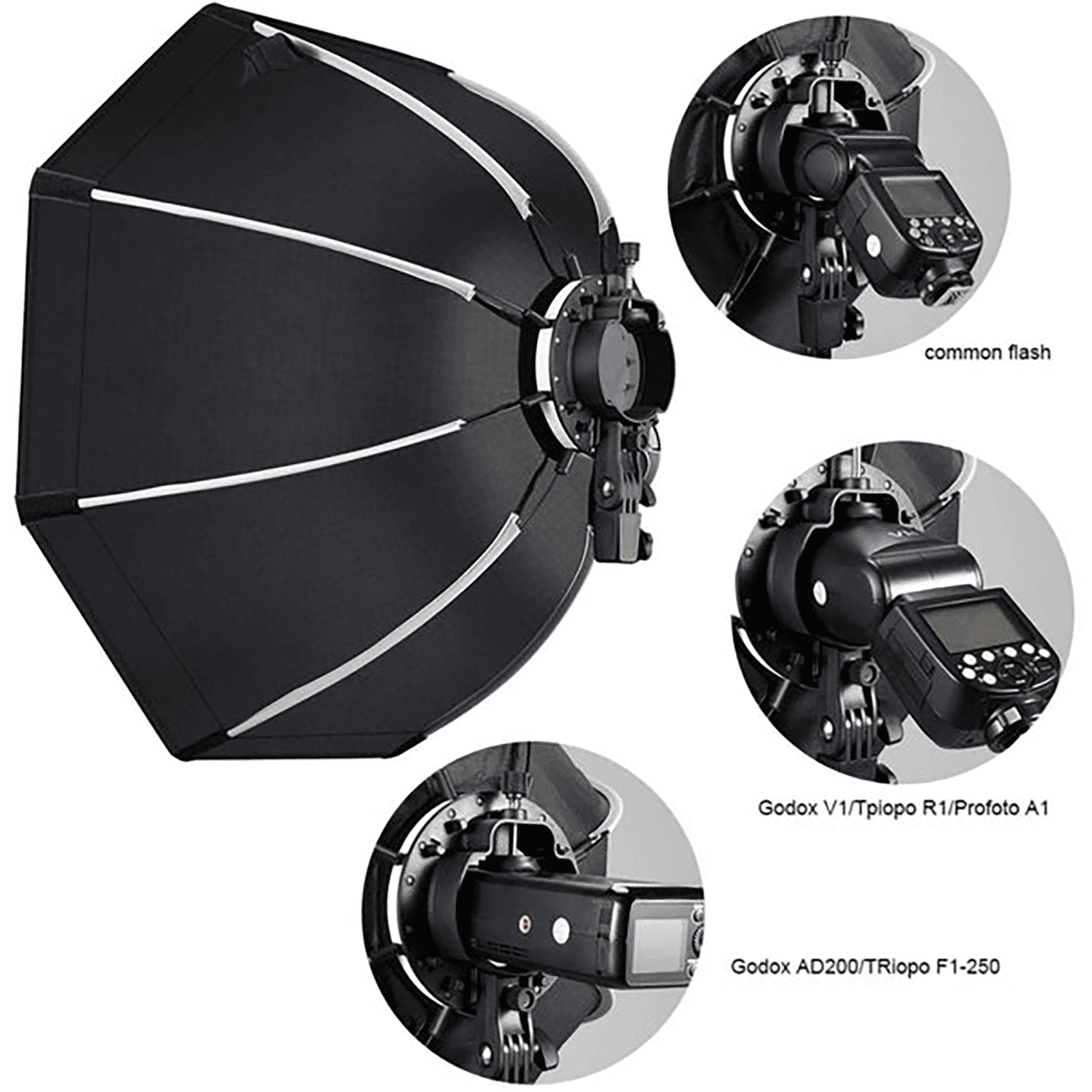 common flash

Godox V1/Tpiopo R1/Profoto A1

Godox AD200/TRiopo F1-250