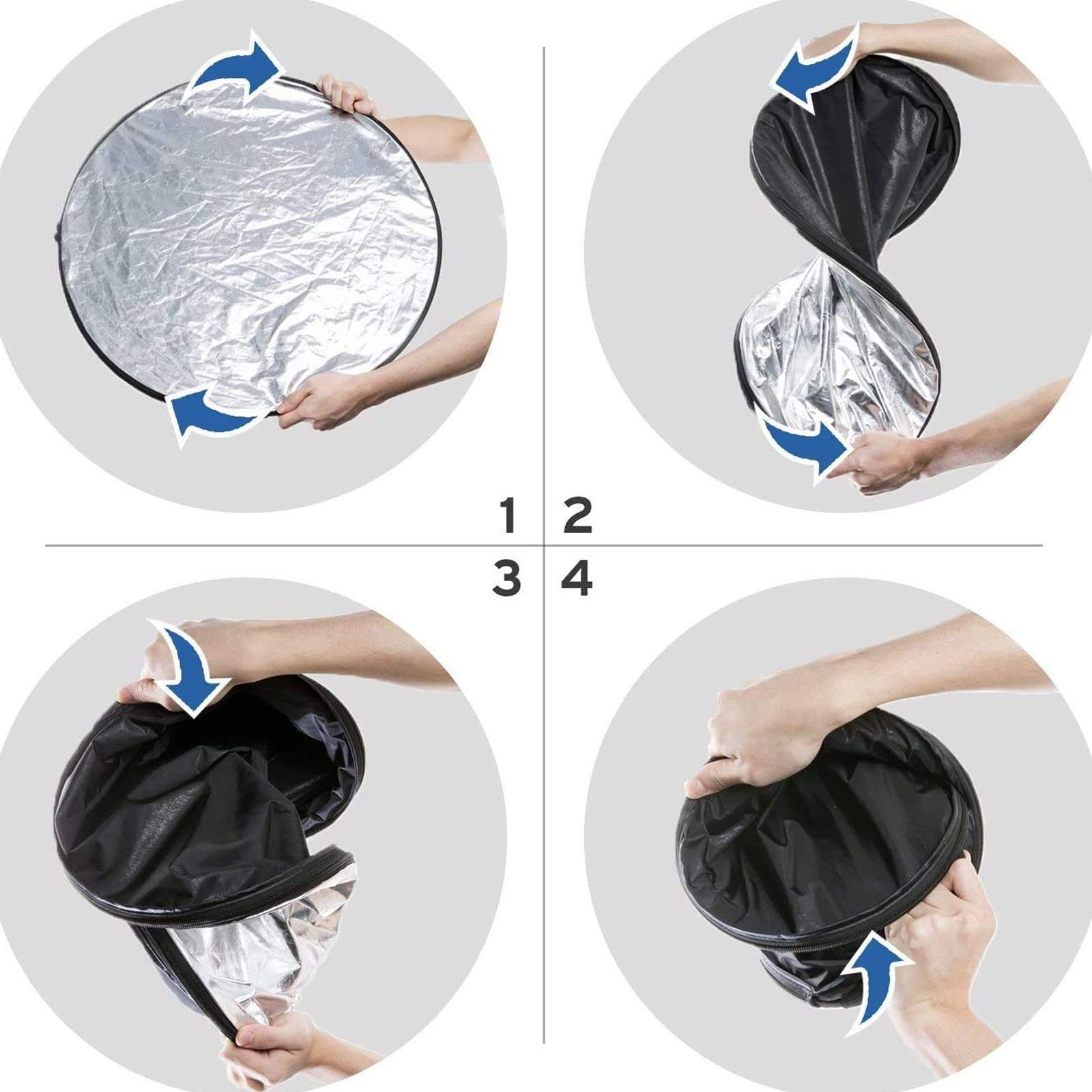 1 2
3 4