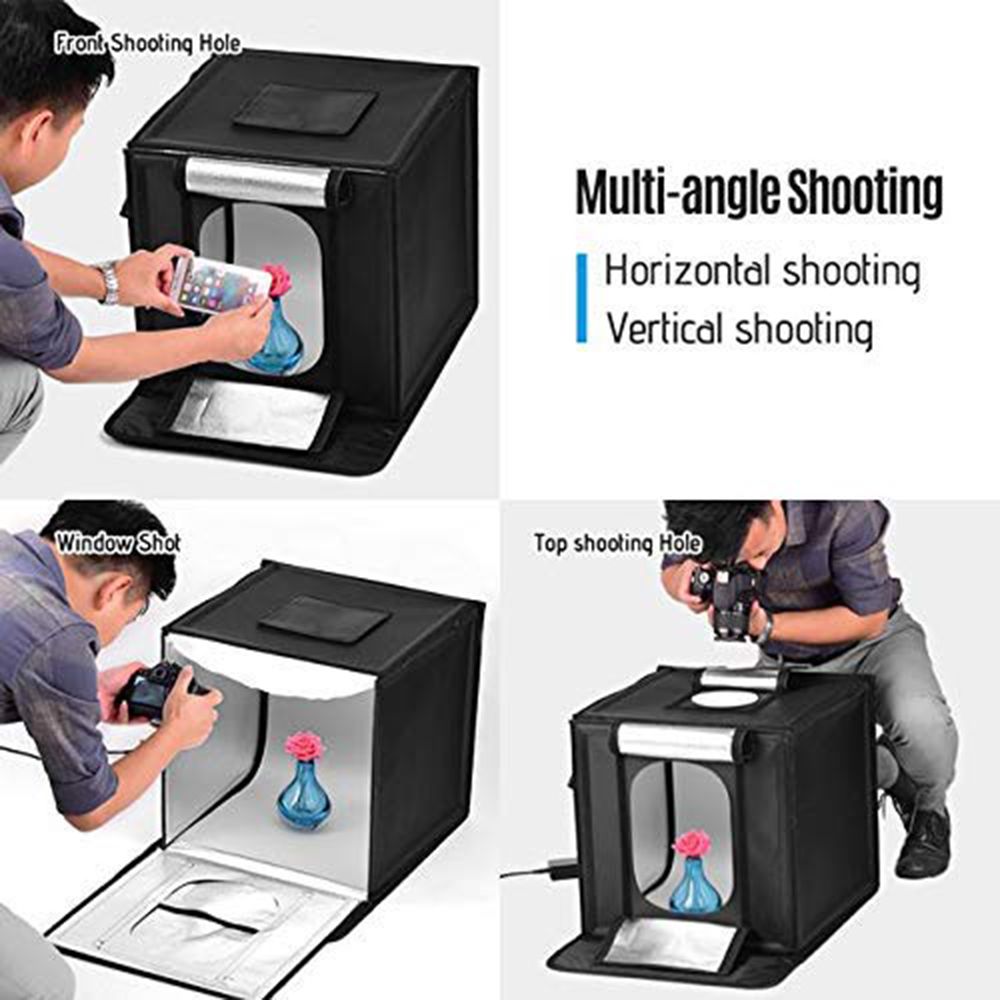 Front Shooting Hole

Multi-angle Shooting

Horizontal shooting

Vertical shooting

Window Shot

Top shooting Hole