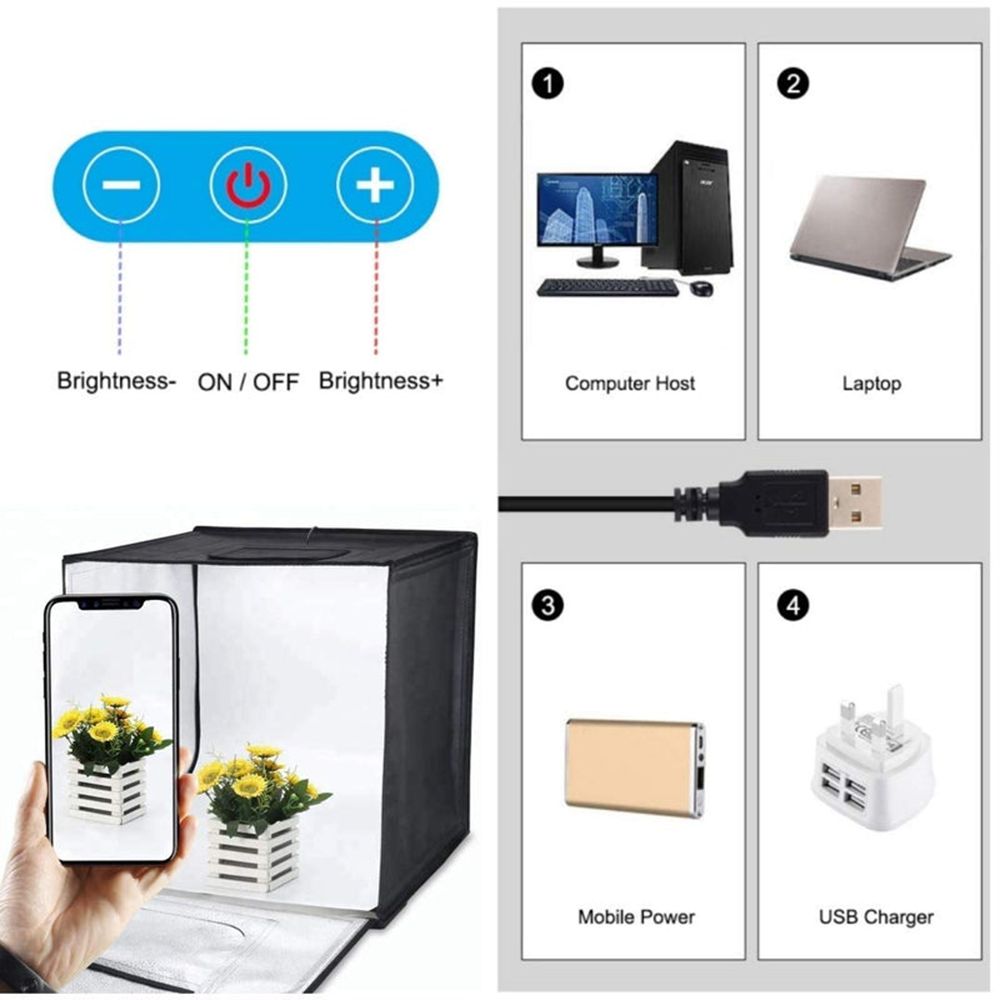 Brightness- ON / OFF Brightness+

1
Computer Host

2
Laptop

3
Mobile Power

4
USB Charger