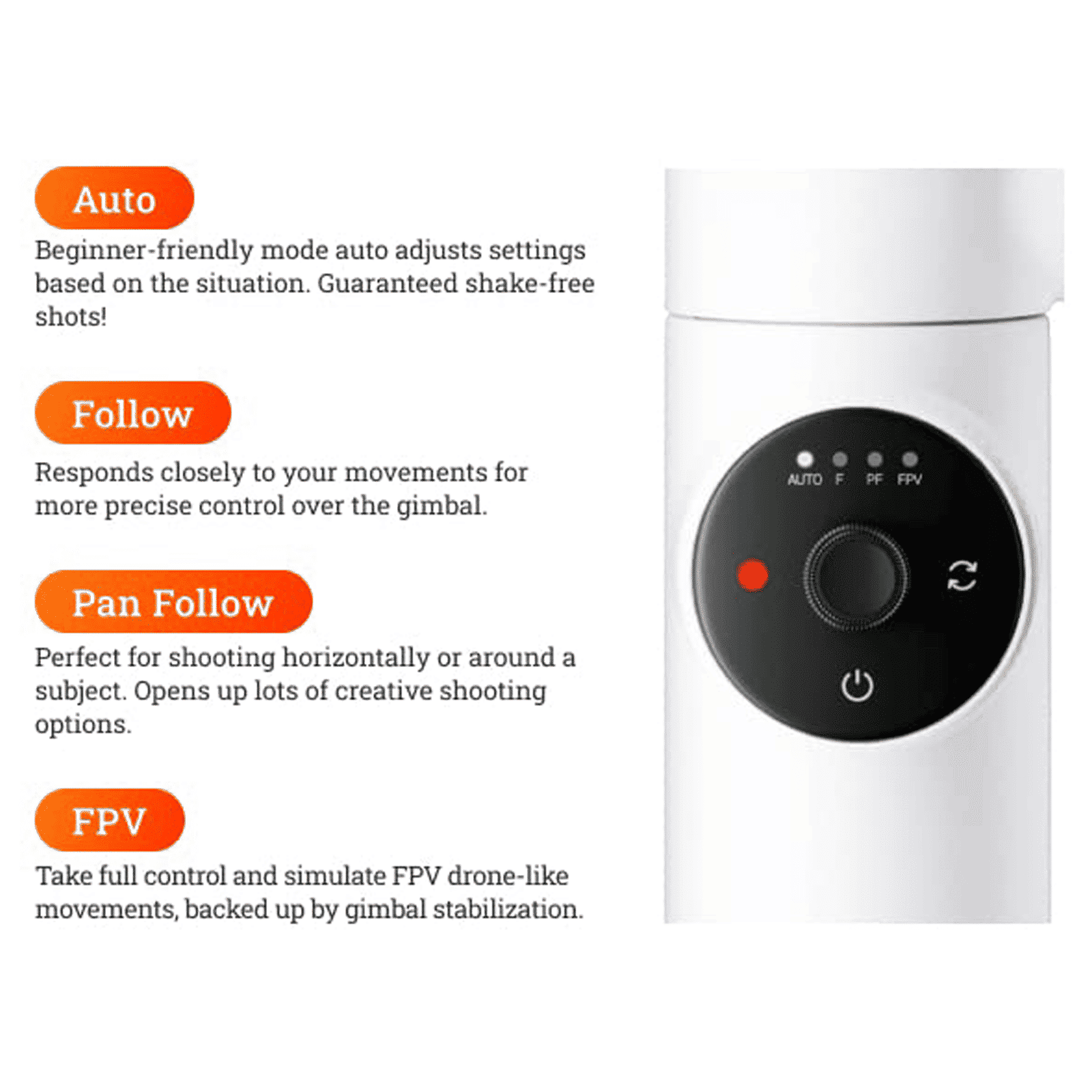 Auto

Beginner-friendly mode auto adjusts settings based on the situation. Guaranteed shake-free shots!

Follow

Responds closely to your movements for more precise control over the gimbal.

Pan Follow

Perfect for shooting horizontally or around a subject. Opens up lots of creative shooting options.

FPV

Take full control and simulate FPV drone-like movements, backed up by gimbal stabilization.

AUTO F PF FPV