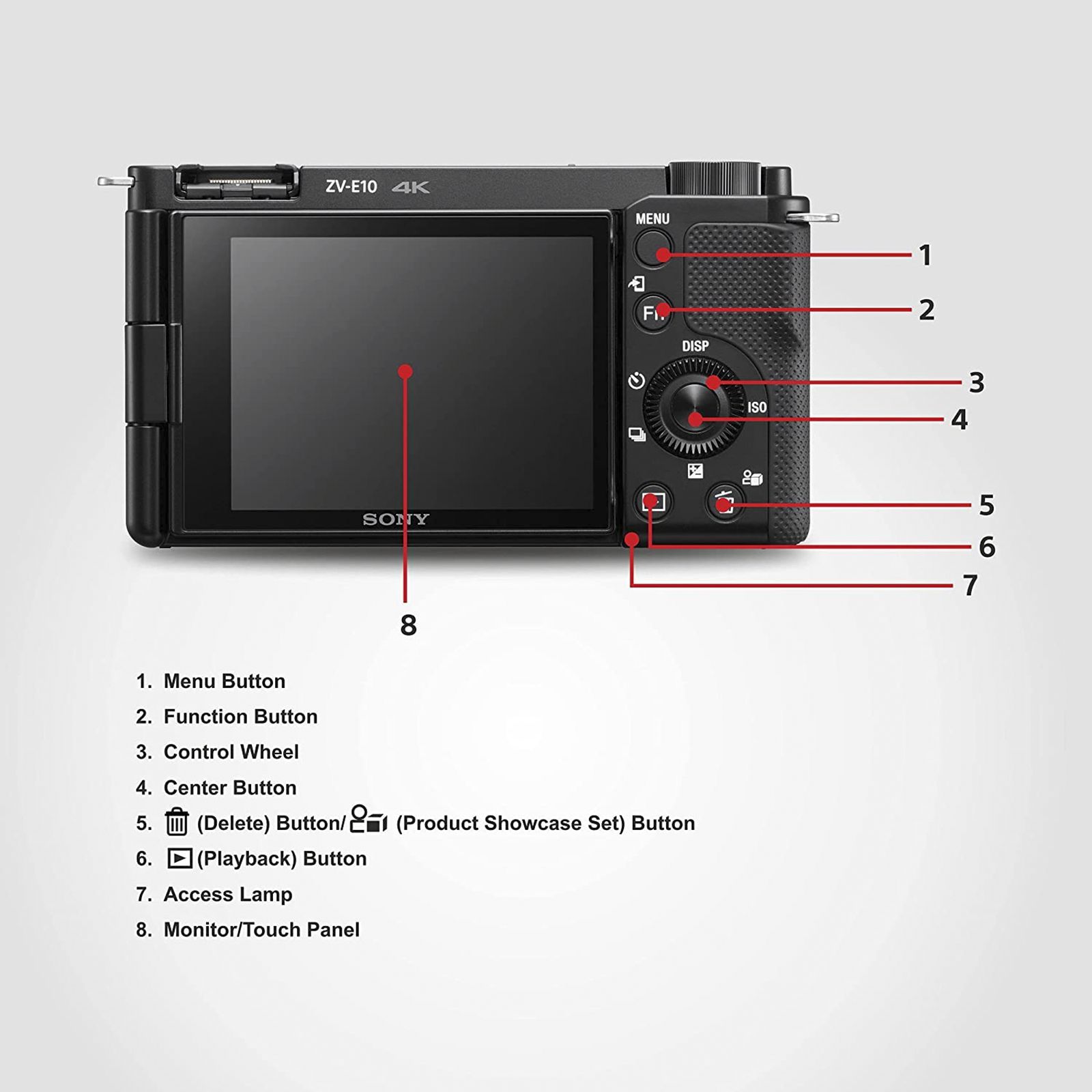 ZV-E10 4K

MENU

Fn

DISP

ISO

SONY

1

2

3

4

5

6

7

8

1. Menu Button
2. Function Button
3. Control Wheel
4. Center Button
5. (Delete) Button/ (Product Showcase Set) Button
6. (Playback) Button
7. Access Lamp
8. Monitor/Touch Panel