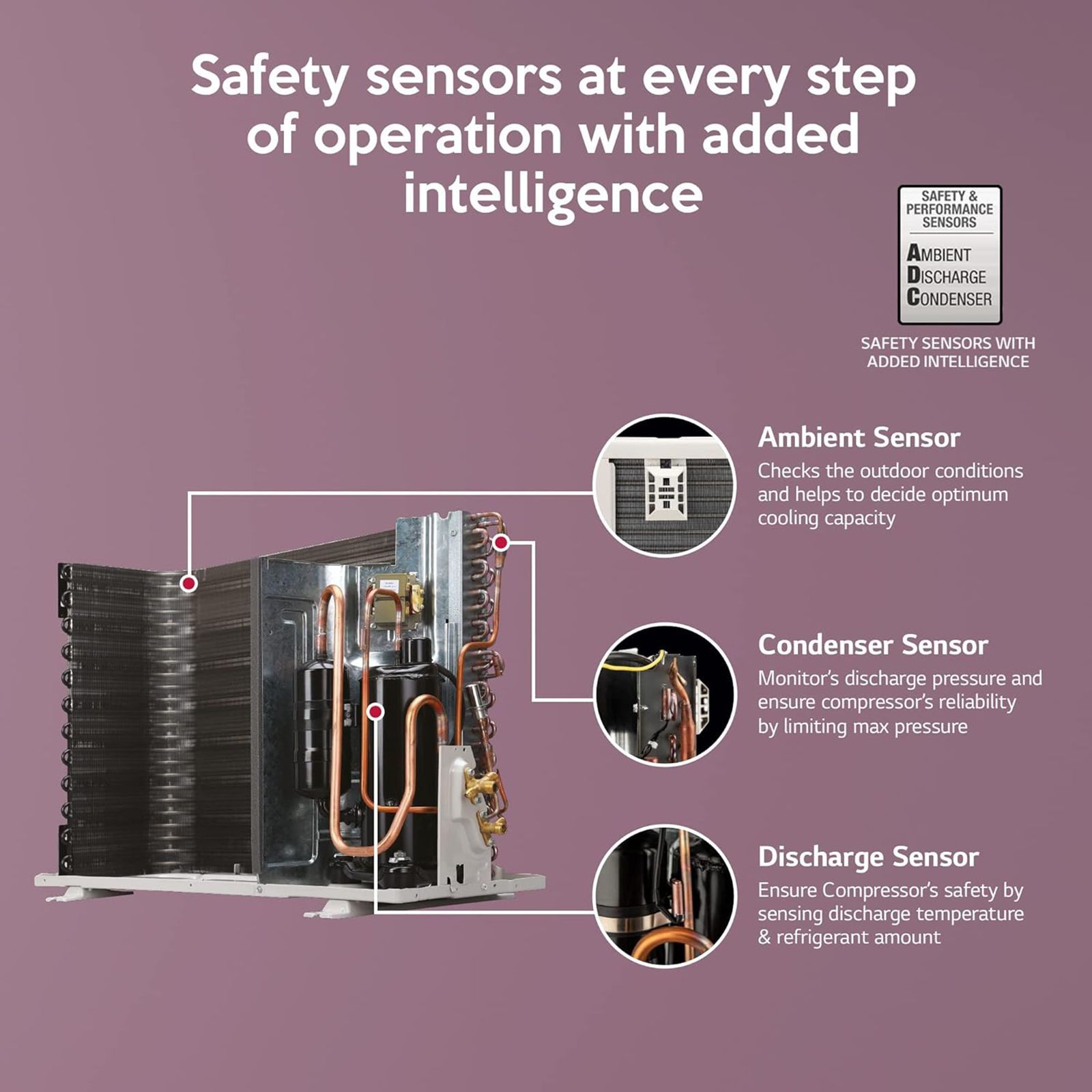 Safety sensors at every step of operation with added intelligence

SAFETY & PERFORMANCE SENSORS

AMBIENT
DISCHARGE
CONDENSER

SAFETY SENSORS WITH ADDED INTELLIGENCE

Ambient Sensor
Checks the outdoor conditions and helps to decide optimum cooling capacity

Condenser Sensor
Monitor's discharge pressure and ensure compressor's reliability by limiting max pressure

Discharge Sensor
Ensure Compressor's safety by sensing discharge temperature & refrigerant amount