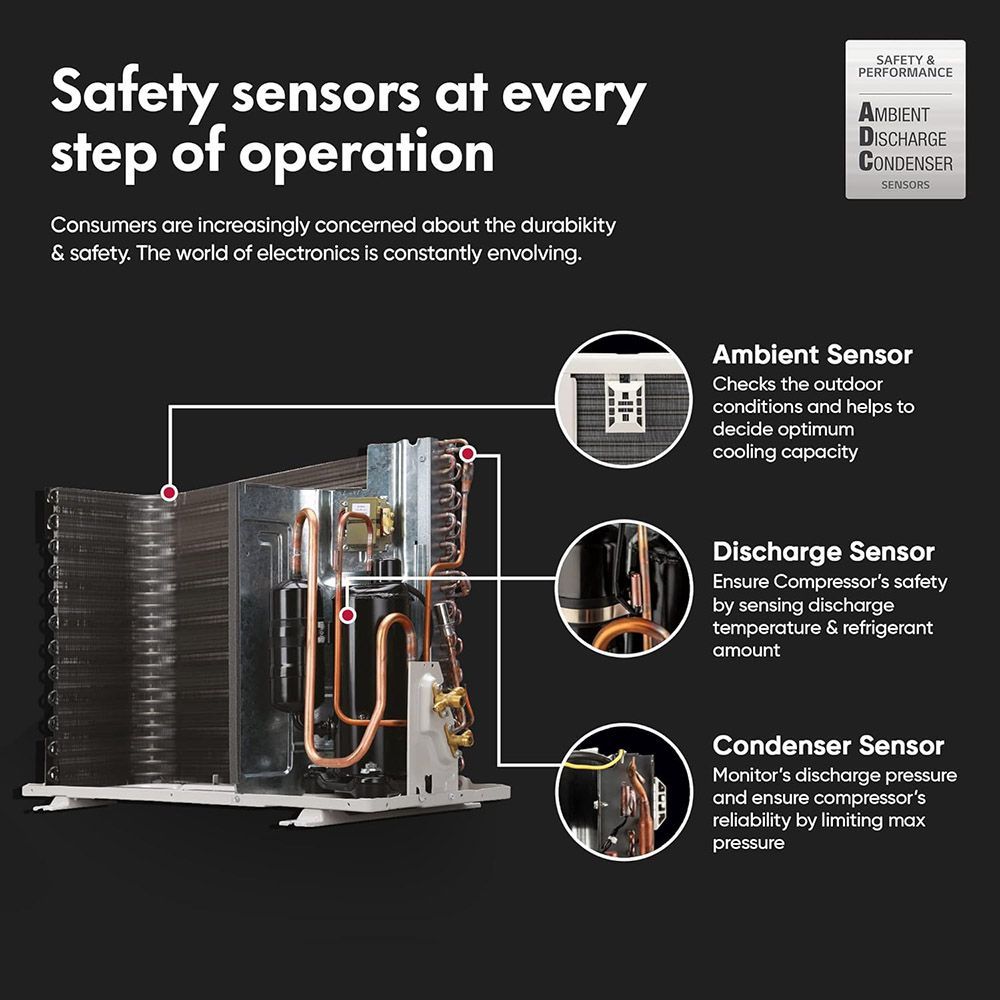 Safety sensors at every step of operation

Consumers are increasingly concerned about the durabikity & safety. The world of electronics is constantly envolving.

SAFETY & PERFORMANCE

AMBIENT
DISCHARGE
CONDENSER
SENSORS

Ambient Sensor
Checks the outdoor conditions and helps to decide optimum cooling capacity

Discharge Sensor
Ensure Compressor's safety by sensing discharge temperature & refrigerant amount

Condenser Sensor
Monitor's discharge pressure and ensure compressor's reliability by limiting max pressure