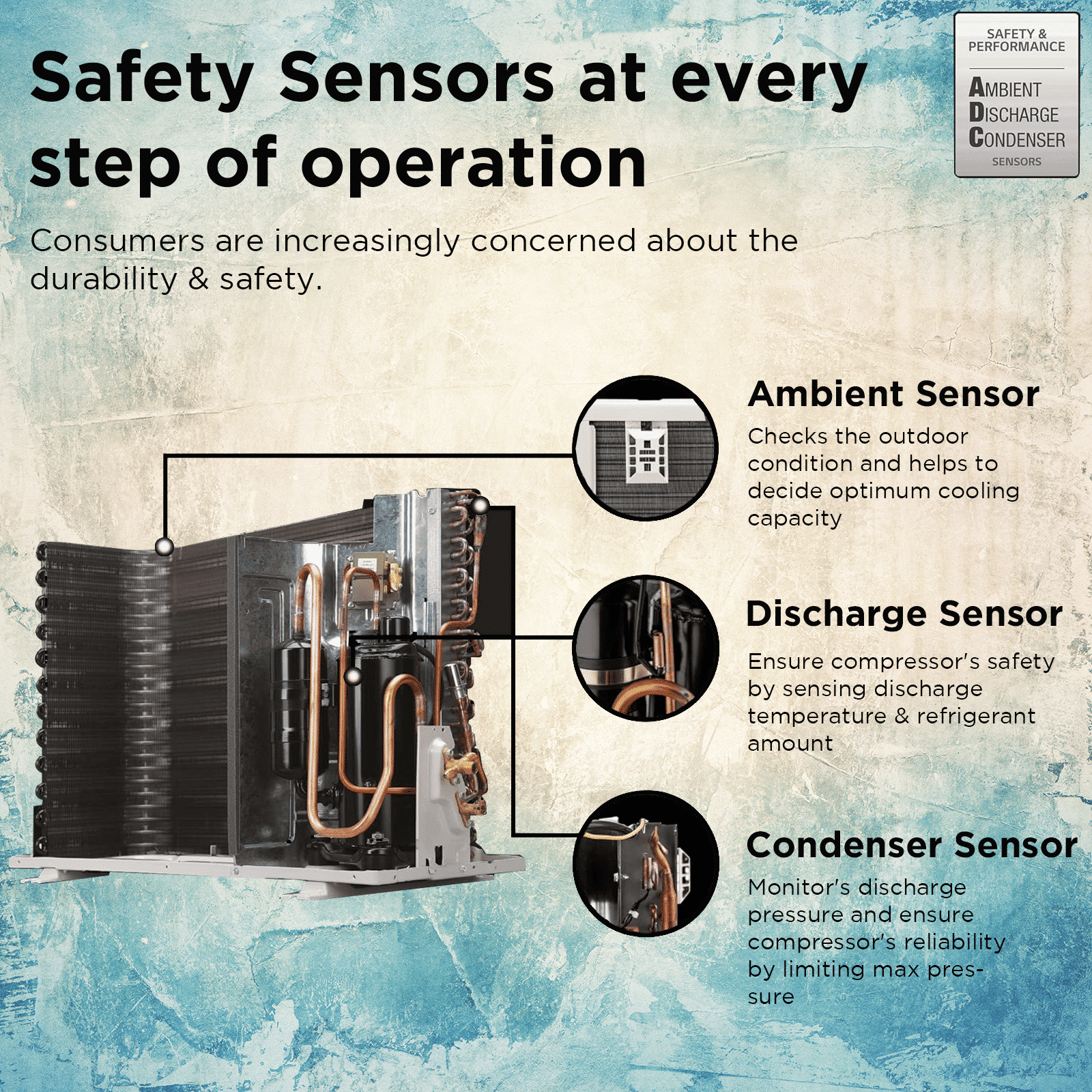 Safety Sensors at every step of operation

SAFETY & PERFORMANCE
AMBIENT
DISCHARGE
CONDENSER
SENSORS

Consumers are increasingly concerned about the durability & safety.

Ambient Sensor
Checks the outdoor condition and helps to decide optimum cooling capacity

Discharge Sensor
Ensure compressor's safety by sensing discharge temperature & refrigerant amount

Condenser Sensor
Monitor's discharge pressure and ensure compressor's reliability by limiting max pressure