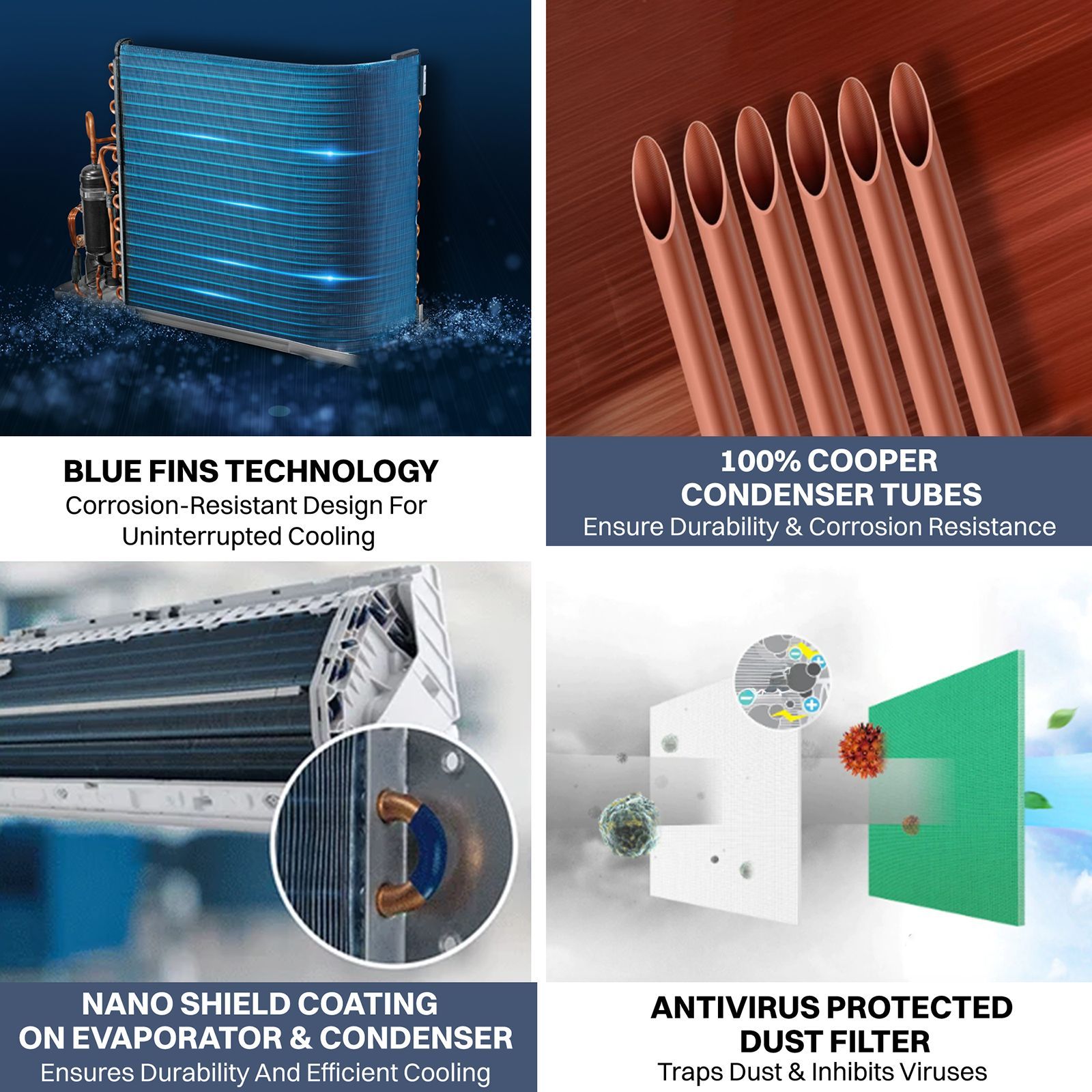 BLUE FINS TECHNOLOGY
Corrosion-Resistant Design For Uninterrupted Cooling

100% COOPER CONDENSER TUBES
Ensure Durability & Corrosion Resistance

NANO SHIELD COATING ON EVAPORATOR & CONDENSER
Ensures Durability And Efficient Cooling

ANTIVIRUS PROTECTED DUST FILTER
Traps Dust & Inhibits Viruses