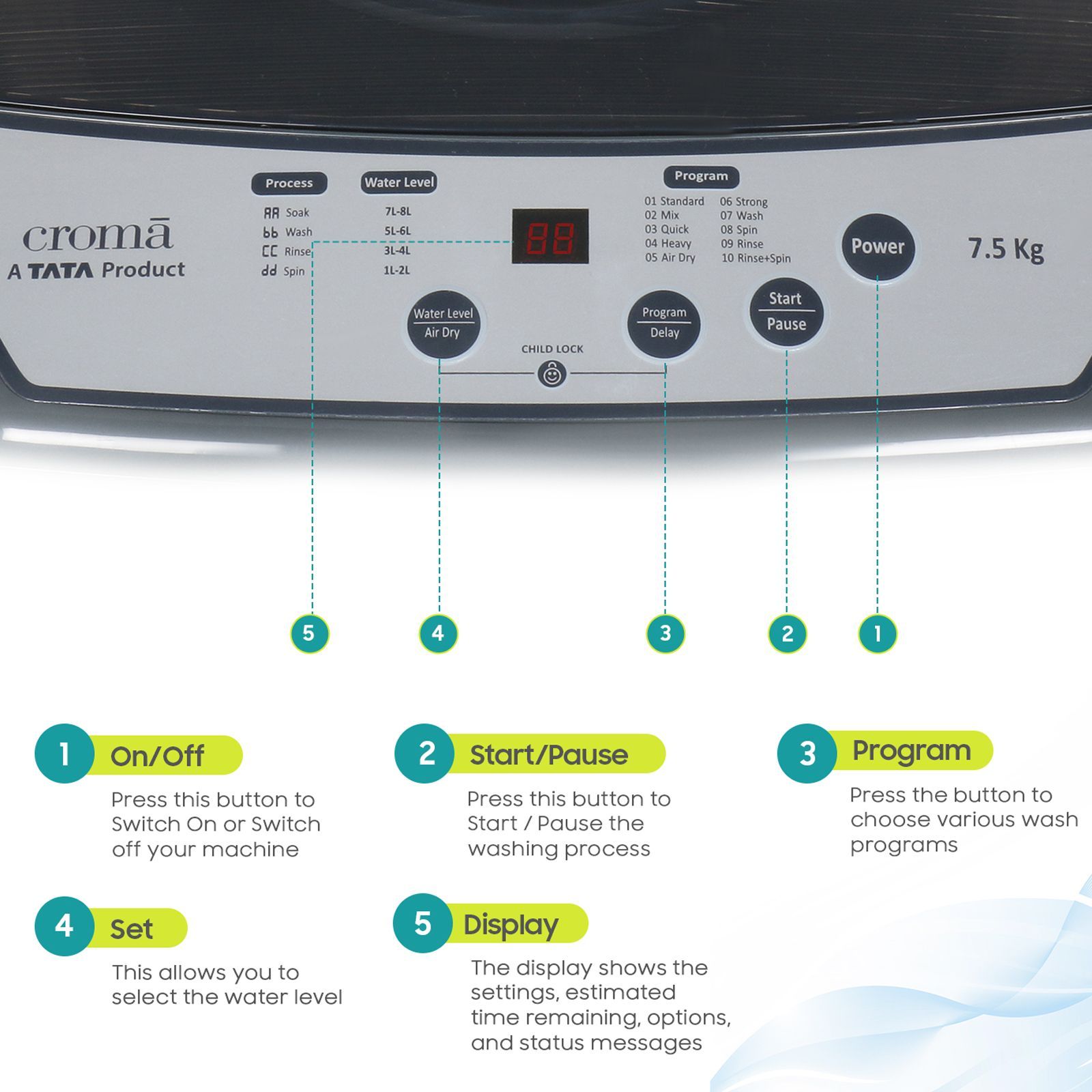 cromā
A TATA Product

Process
AA Soak
bb Wash
CC Rinse
dd Spin

Water Level
7L-8L
5L-6L
3L-4L
1L-2L

88

Program
01 Standard
02 Mix
03 Quick
04 Heavy
05 Air Dry
06 Strong
07 Wash
08 Spin
09 Rinse
10 Rinse+Spin

Power

7.5 Kg

Water Level
Air Dry

CHILD LOCK

Program
Delay

Start
Pause

5 4 3 2 1

1 On/Off
Press this button to Switch On or Switch off your machine

2 Start/Pause
Press this button to Start / Pause the washing process

3 Program
Press the button to choose various wash programs

4 Set
This allows you to select the water level

5 Display
The display shows the settings, estimated time remaining, options, and status messages