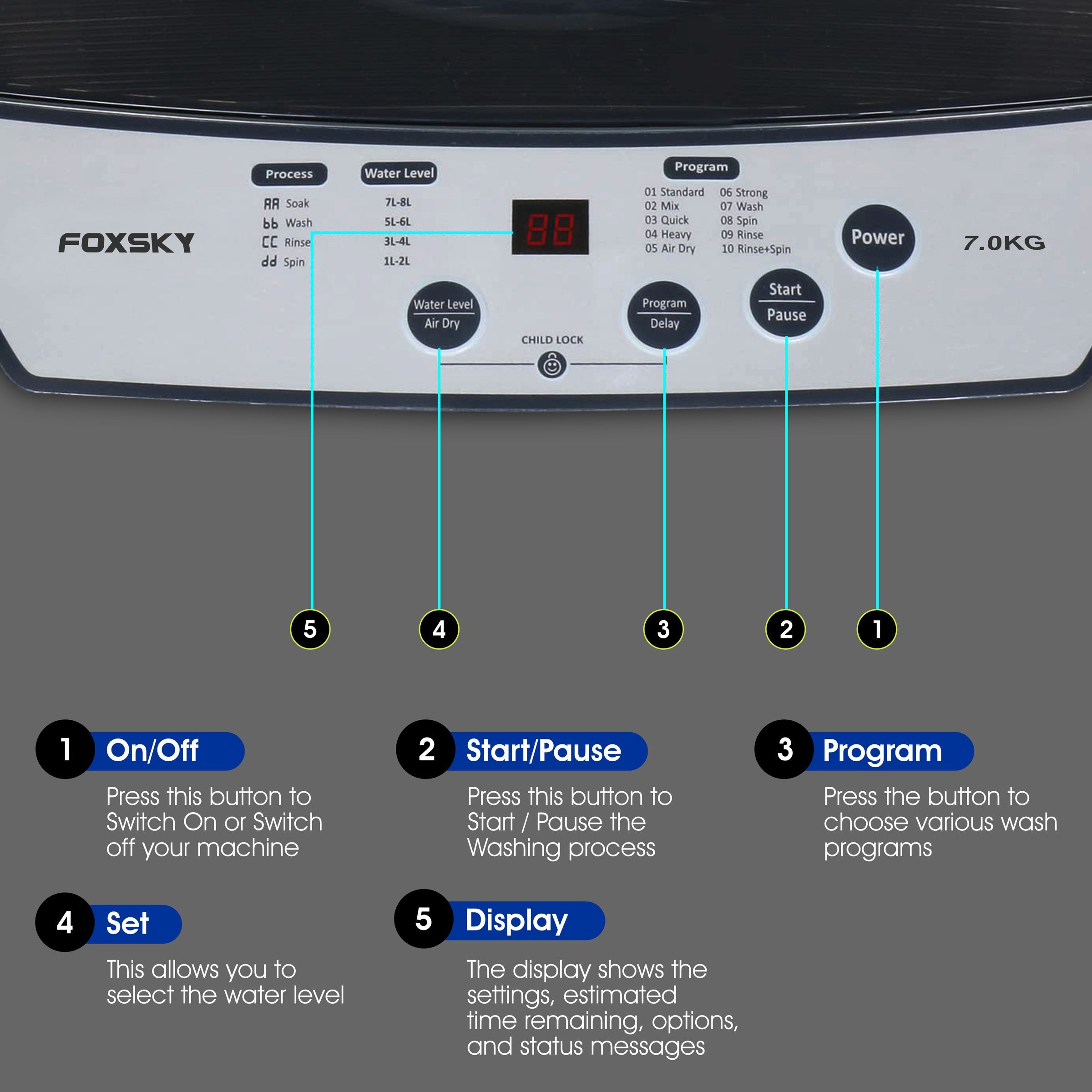 FOXSKY

Process
AA Soak
bb Wash
CC Rinse
dd Spin

Water Level
7L-8L
5L-6L
3L-4L
1L-2L

88

Program
01 Standard
02 Mix
03 Quick
04 Heavy
05 Air Dry
06 Strong
07 Wash
08 Spin
09 Rinse
10 Rinse+Spin

Power

7.0KG

Water Level
Air Dry

CHILD LOCK

Program
Delay

Start
Pause

5 4 3 2 1

1 On/Off
Press this button to Switch On or Switch off your machine

2 Start/Pause
Press this button to Start / Pause the Washing process

3 Program
Press the button to choose various wash programs

4 Set
This allows you to select the water level

5 Display
The display shows the settings, estimated time remaining, options, and status messages