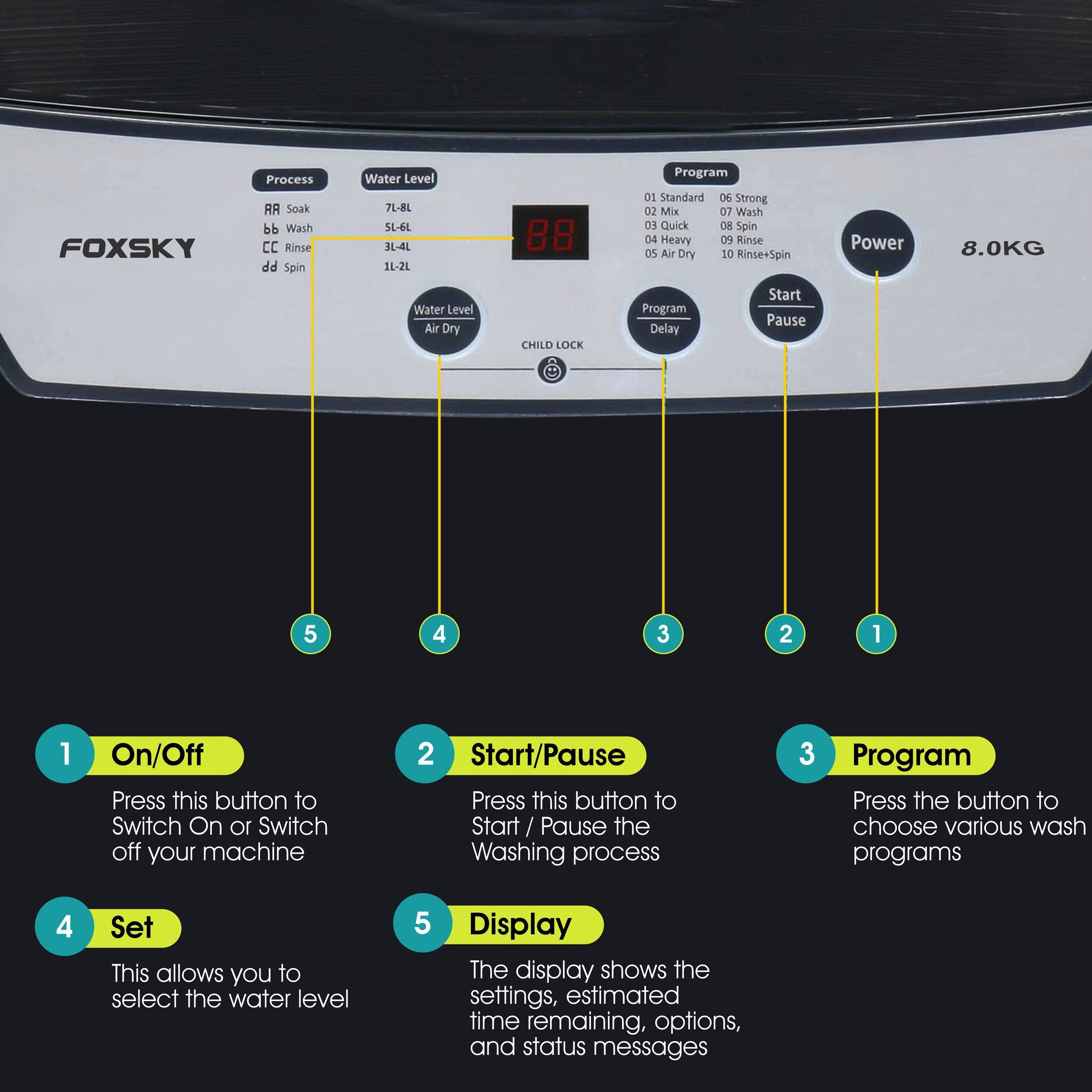 FOXSKY

Process
AA Soak
bb Wash
CC Rinse
dd Spin

Water Level
7L-8L
5L-6L
3L-4L
1L-2L

88

Program
01 Standard
02 Mix
03 Quick
04 Heavy
05 Air Dry
06 Strong
07 Wash
08 Spin
09 Rinse
10 Rinse+Spin

Power

8.0KG

Water Level
Air Dry

CHILD LOCK

Program
Delay

Start
Pause

5 4 3 2 1

1 On/Off

Press this button to Switch On or Switch off your machine

2 Start/Pause

Press this button to Start / Pause the Washing process

3 Program

Press the button to choose various wash programs

4 Set

This allows you to select the water level

5 Display

The display shows the settings, estimated time remaining, options, and status messages