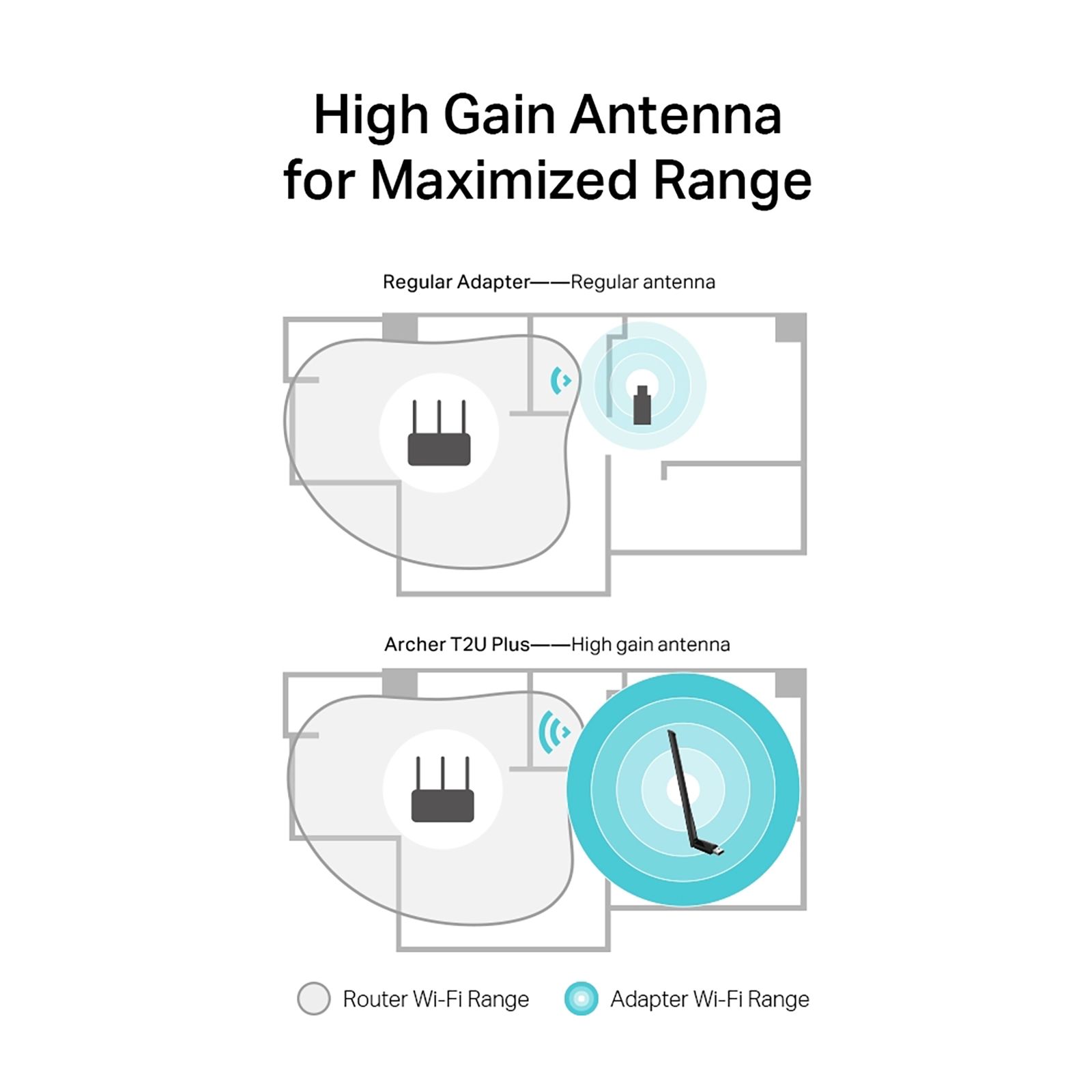 High Gain Antenna for Maximized Range

Regular Adapter——Regular antenna

Archer T2U Plus——High gain antenna

Router Wi-Fi Range

Adapter Wi-Fi Range