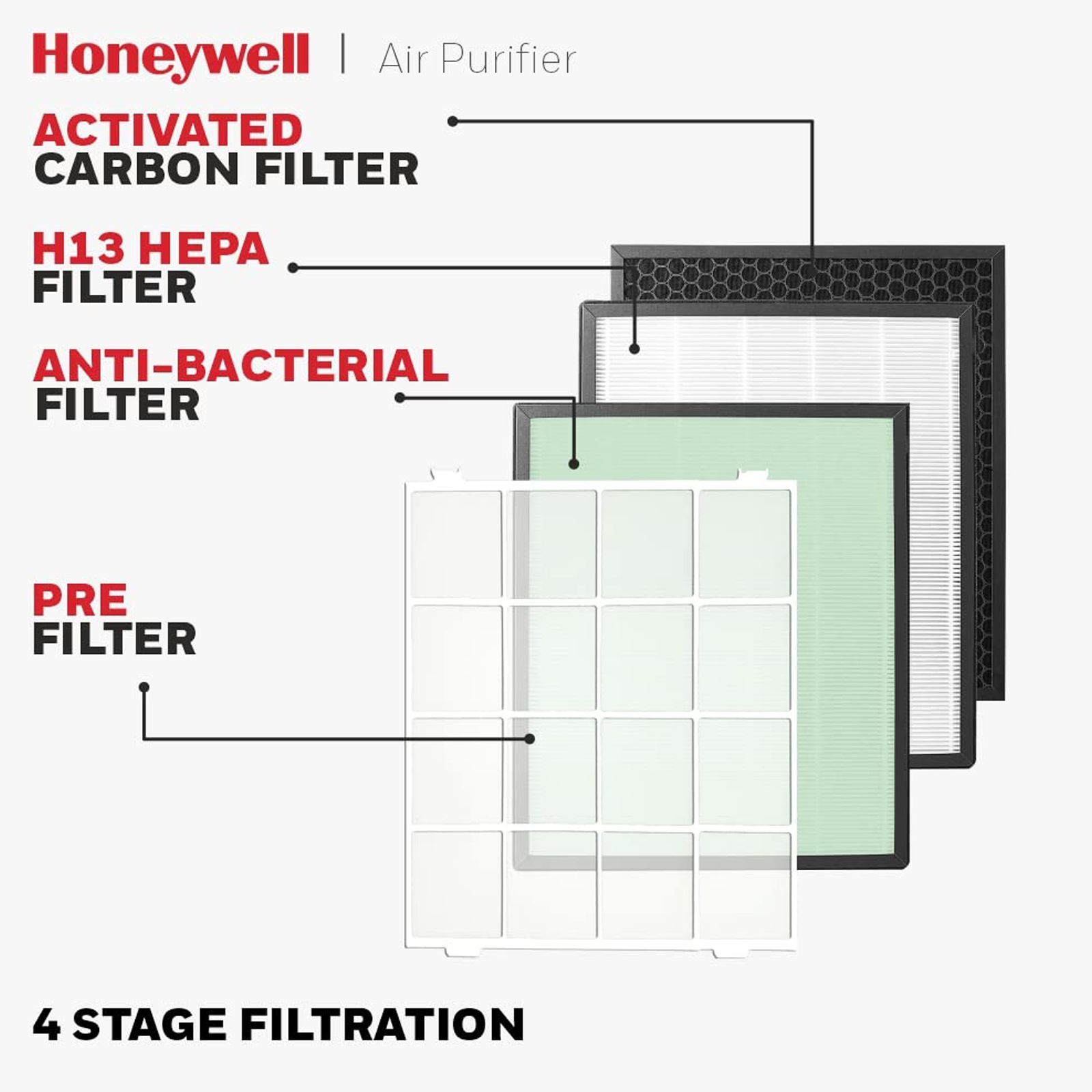 Honeywell | Air Purifier

ACTIVATED
CARBON FILTER

H13 HEPA
FILTER

ANTI-BACTERIAL
FILTER

PRE
FILTER

4 STAGE FILTRATION