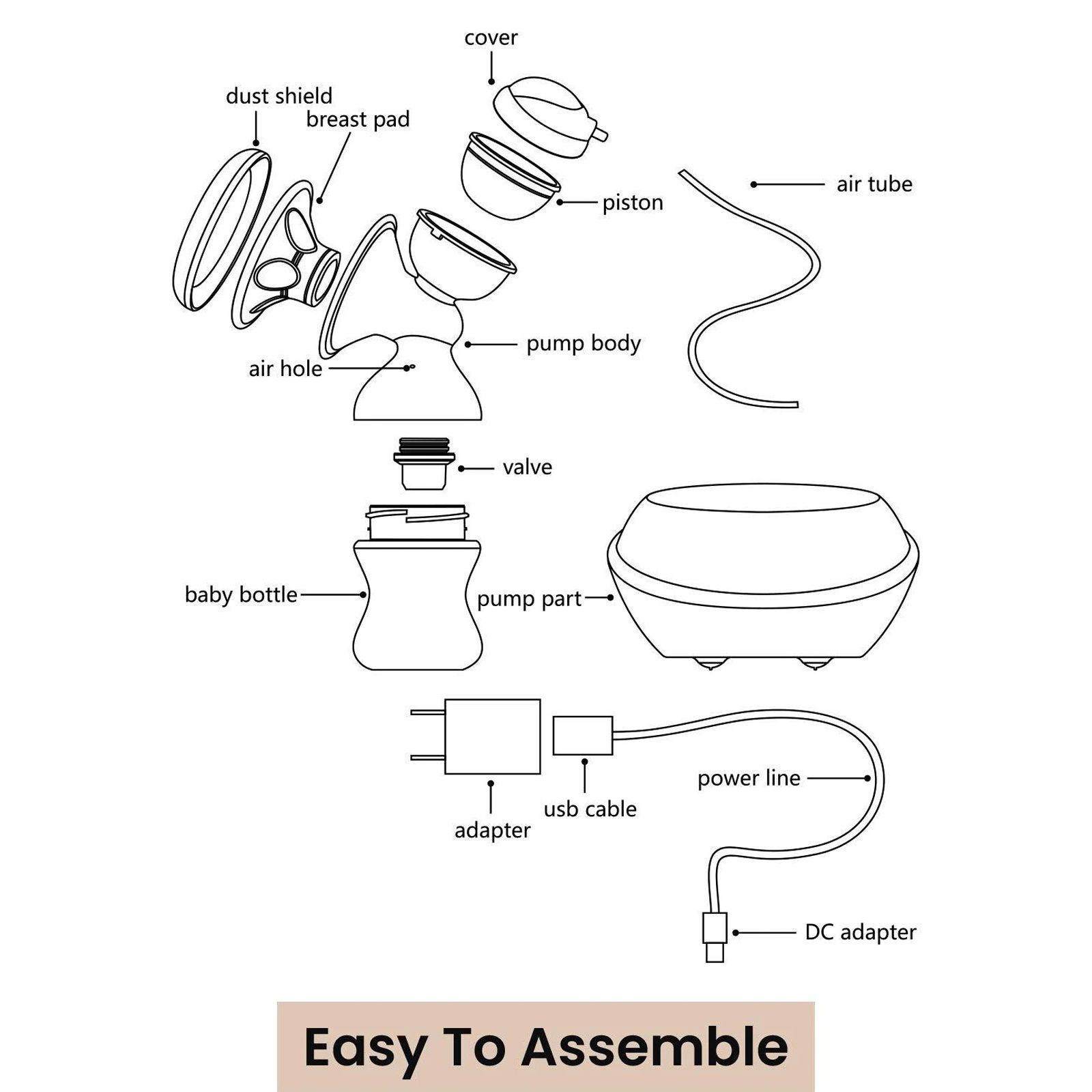 cover

dust shield

breast pad

air tube

piston

pump body

air hole

valve

baby bottle

pump part

power line

usb cable

adapter

DC adapter

Easy To Assemble