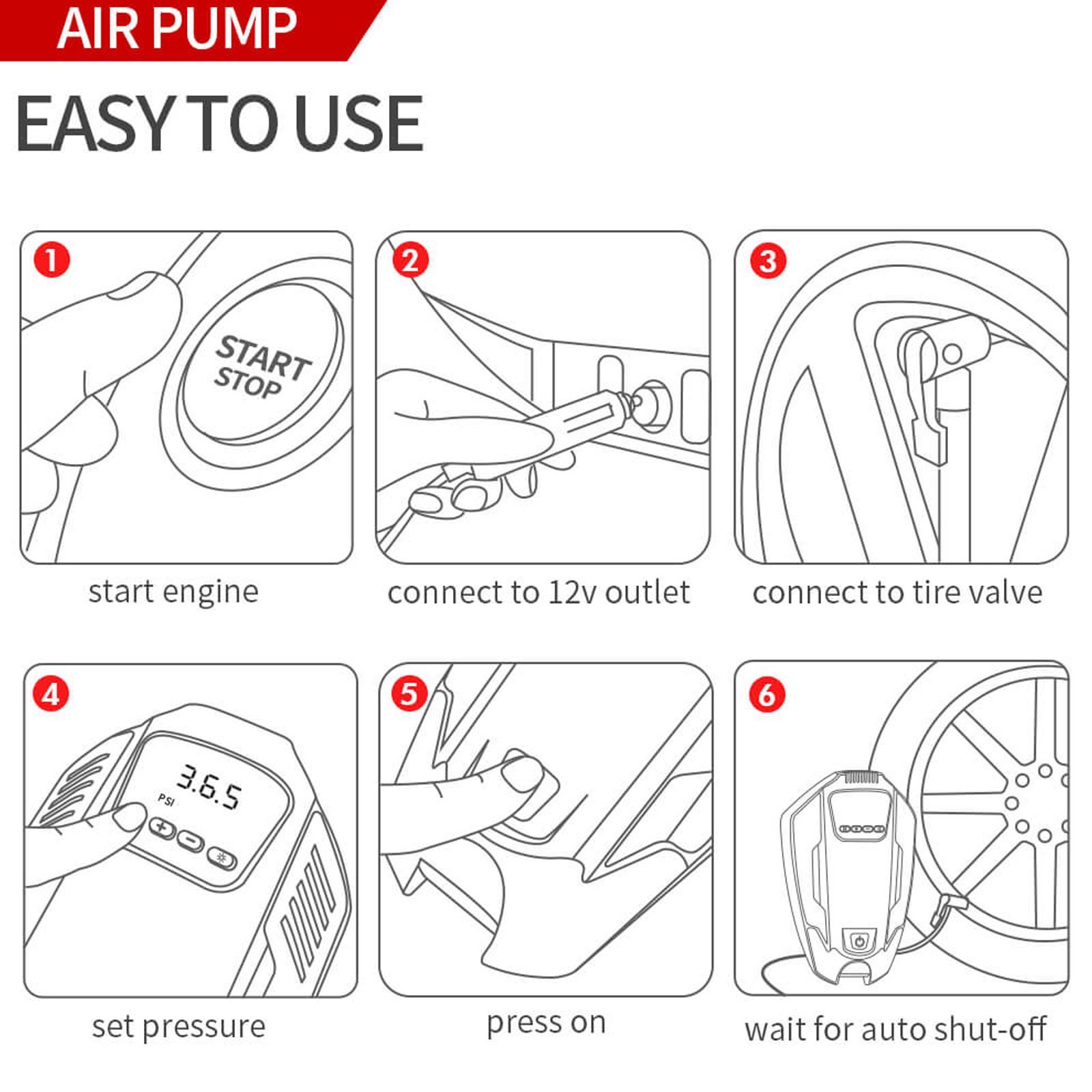 AIR PUMP

EASY TO USE

1

START STOP

start engine

2

connect to 12v outlet

3

connect to tire valve

4

3.6.5

PSI

set pressure

5

press on

6

wait for auto shut-off