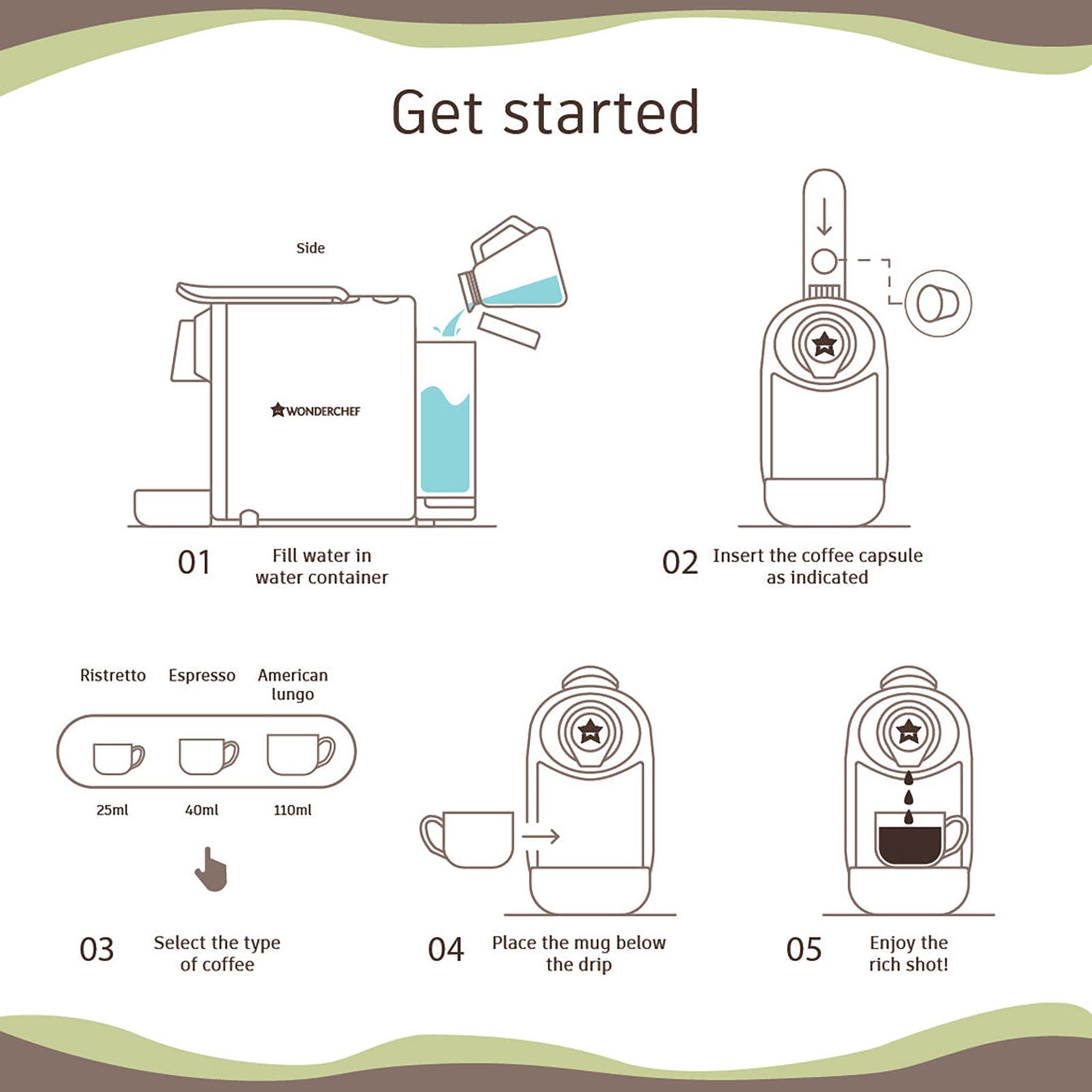 Get started

Side

WONDERCHEF

01 Fill water in water container

02 Insert the coffee capsule as indicated

Ristretto Espresso American lungo

25ml 40ml 110ml

03 Select the type of coffee

04 Place the mug below the drip

05 Enjoy the rich shot!